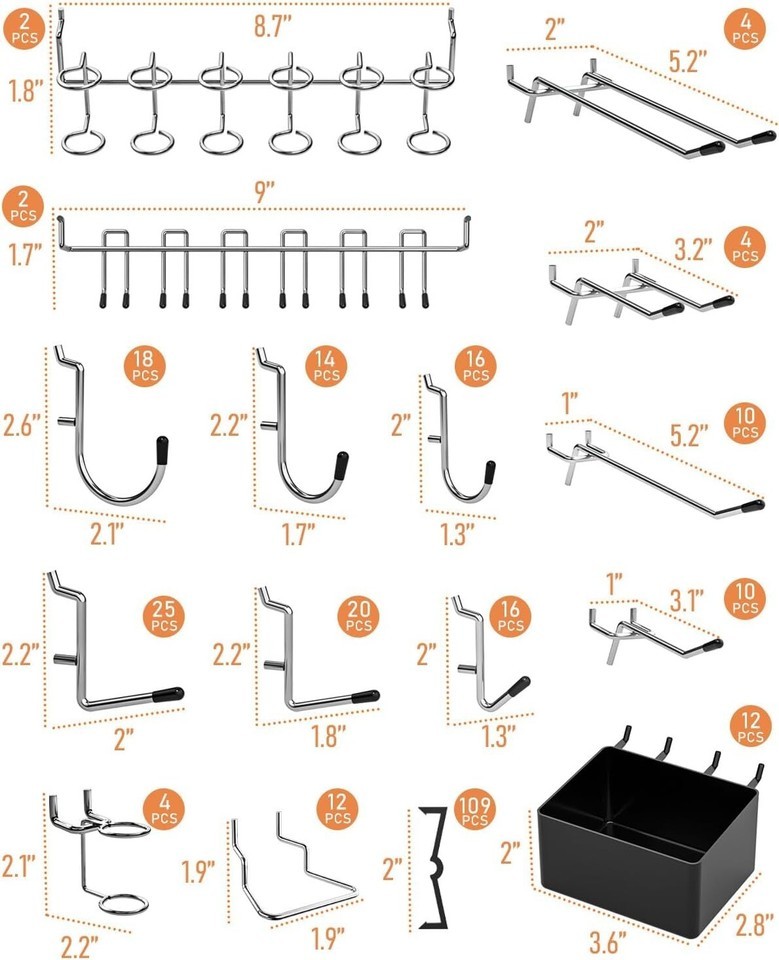 2 PCS
8.7"
1.8"

2"
5.2"
4 PCS

2 PCS
9"
1.7"

2"
3.2"
4 PCS

18 PCS
2.6"
2.1"

14 PCS
2.2"
1.7"

16 PCS
2"
1.3"

1"
5.2"
10 PCS

25 PCS
2.2"
2"

20 PCS
2.2"
1.8"

16 PCS
2"
1.3"

1"
3.1"
10 PCS

4 PCS
2.1"
2.2"

12 PCS
1.9"
1.9"

109 PCS
2"

12 PCS
2"
3.6"
2.8"