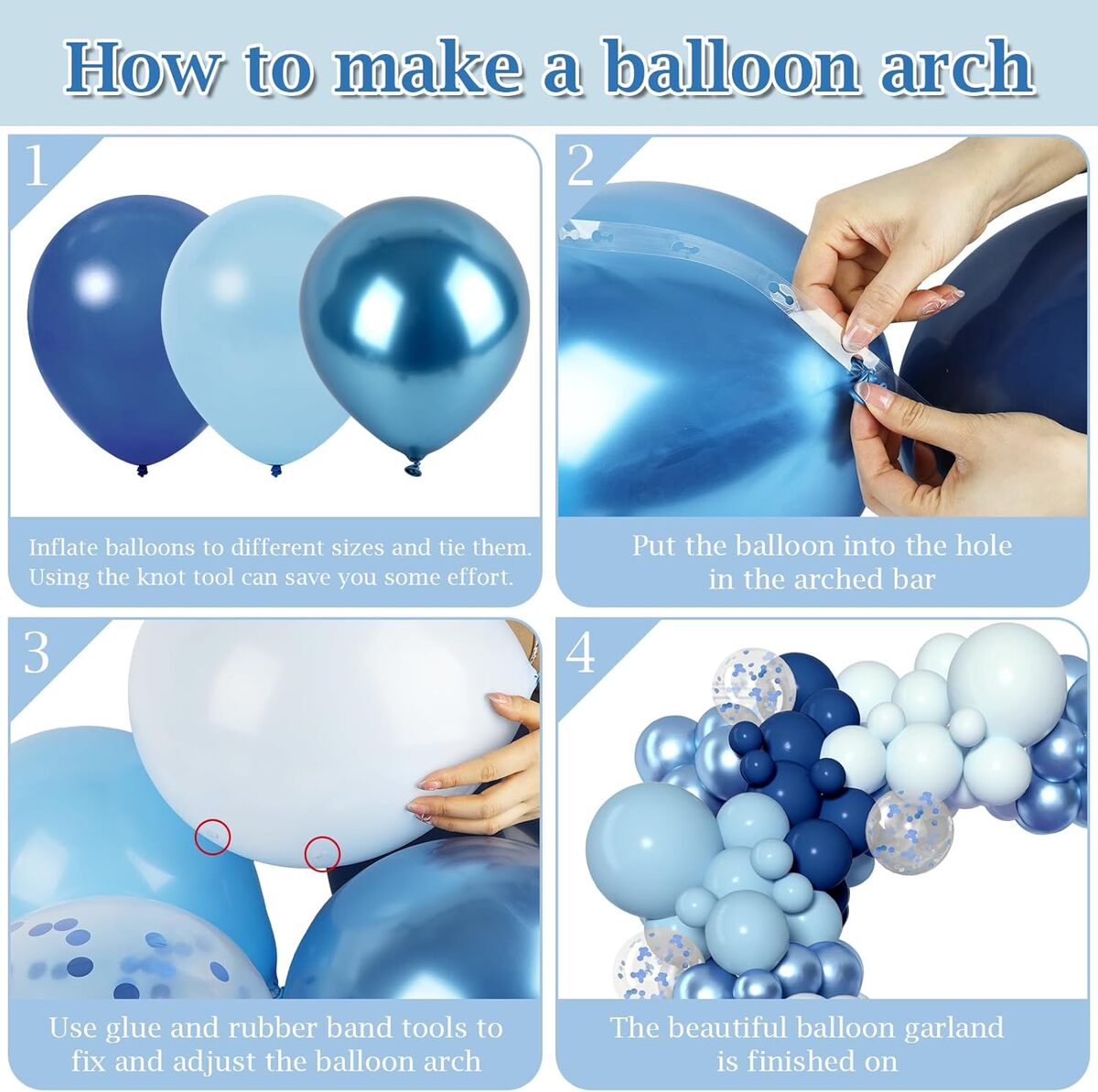 How to make a balloon arch

1

Inflate balloons to different sizes and tie them. Using the knot tool can save you some effort.

2

Put the balloon into the hole in the arched bar

3

Use glue and rubber band tools to fix and adjust the balloon arch

4

The beautiful balloon garland is finished on