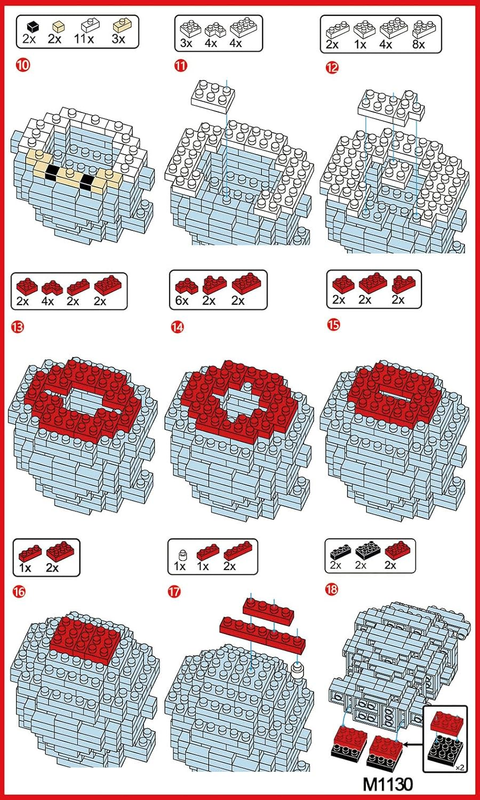 2x 2x 11x 3x

10

3x 4x 4x

11

2x 1x 4x 8x

12

2x 4x 2x 2x

13

6x 2x 2x

14

2x 2x 2x

15

1x 2x

16

1x 1x 2x

17

2x 2x 2x

18

x2

M1130