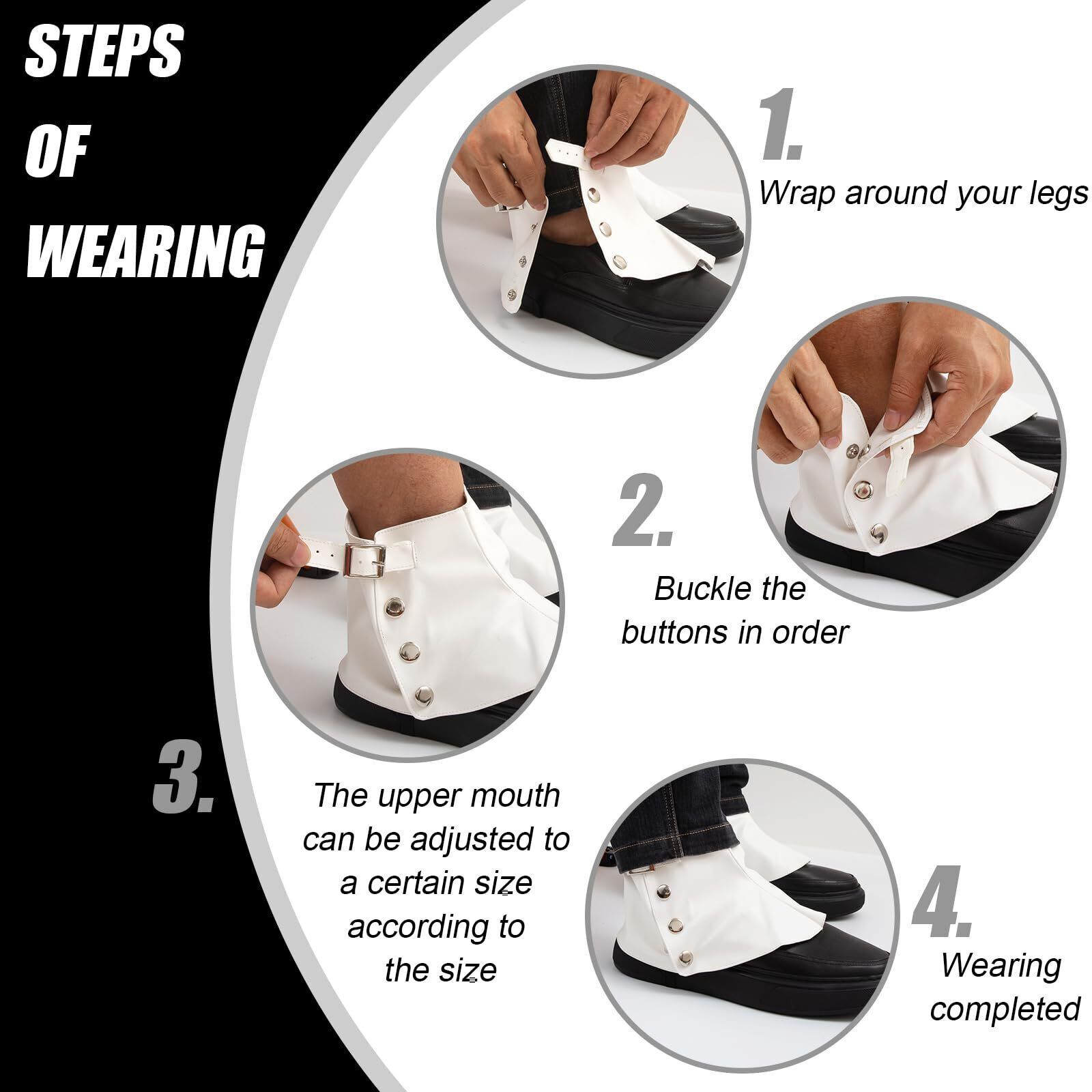 STEPS OF WEARING

1.
Wrap around your legs

2.
Buckle the buttons in order

3.
The upper mouth can be adjusted to a certain size according to the size

4.
Wearing completed