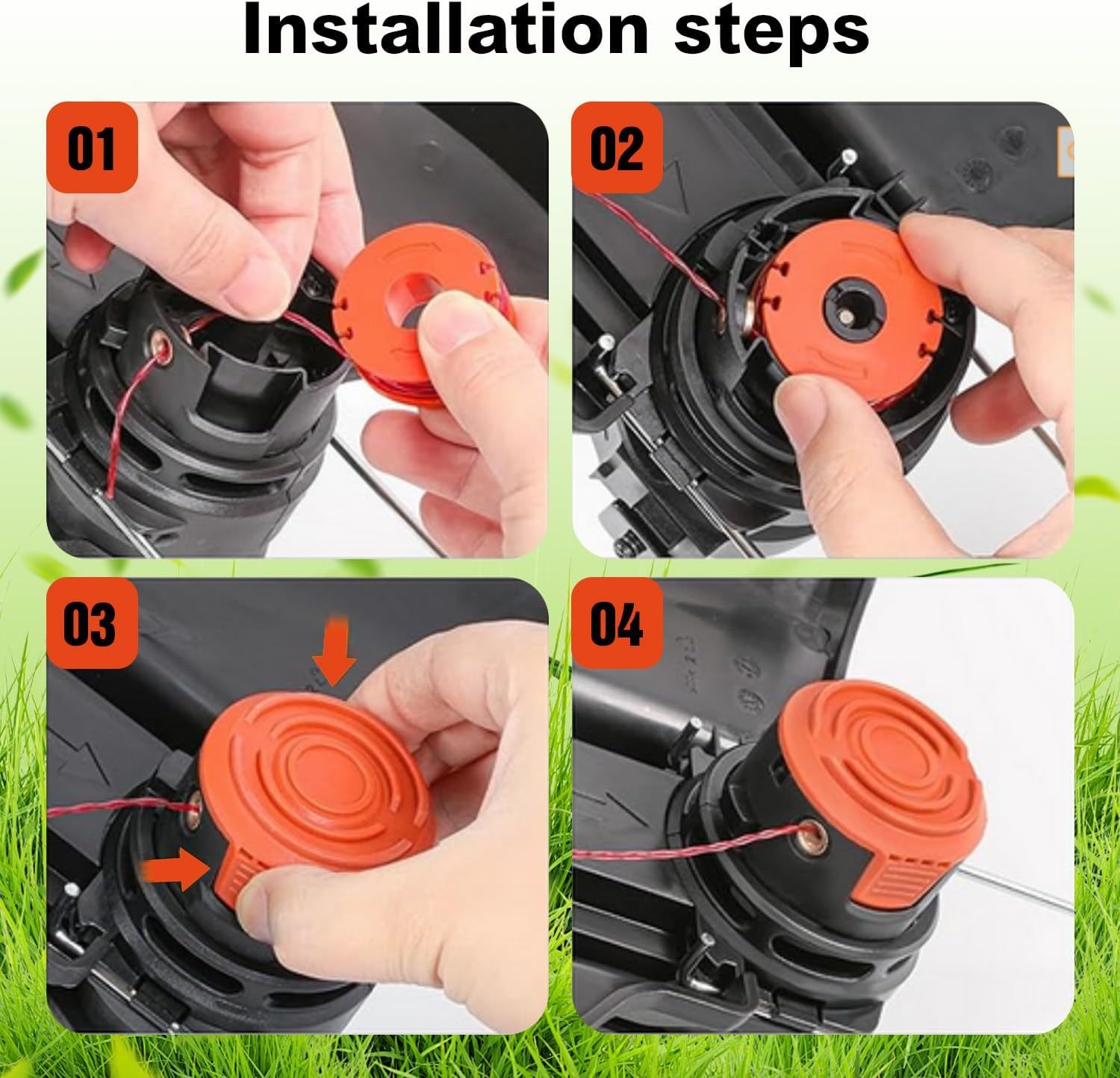 Installation steps

01

02

03

04