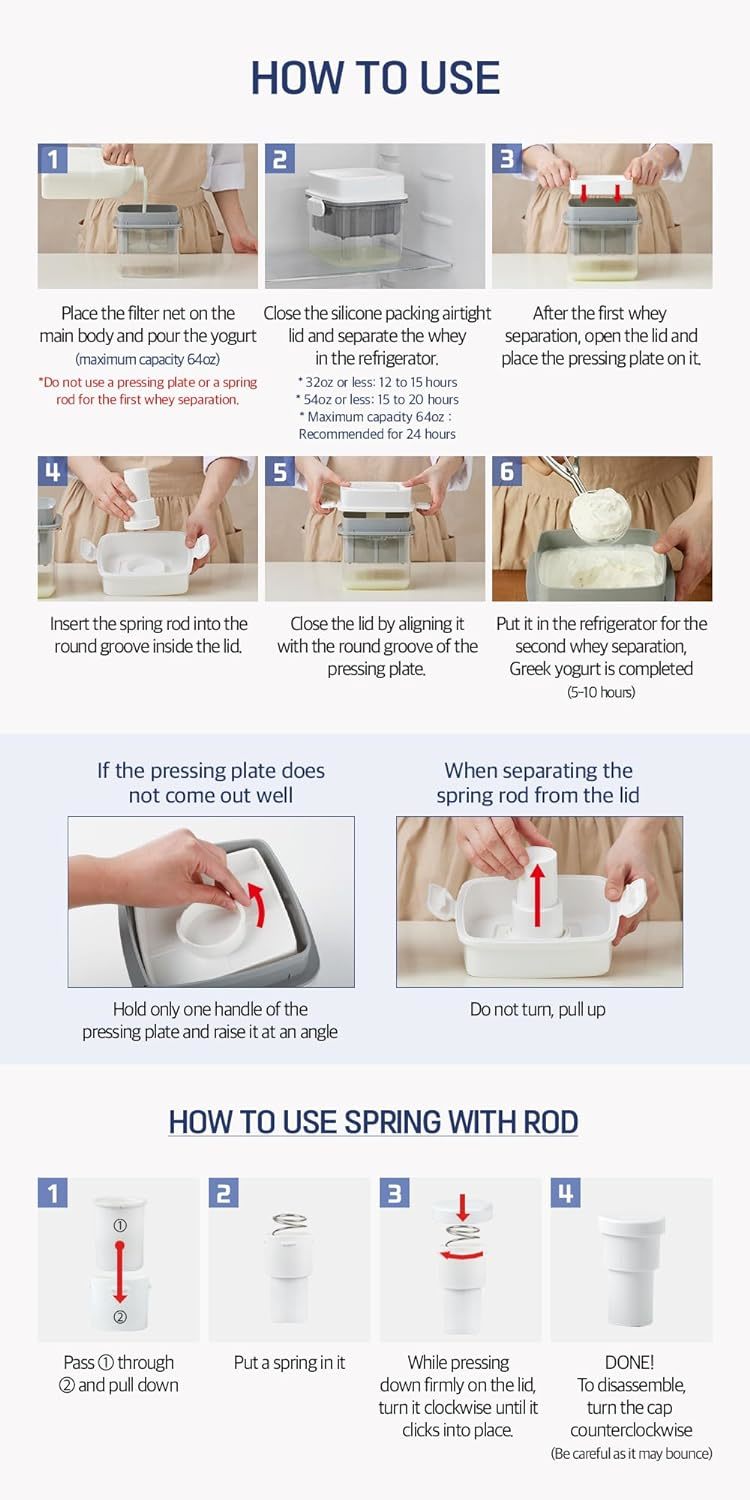 HOW TO USE

1

Place the filter net on the main body and pour the yogurt (maximum capacity 64oz)

*Do not use a pressing plate or a spring rod for the first whey separation.

2

Close the silicone packing airtight lid and separate the whey in the refrigerator.

* 32oz or less: 12 to 15 hours
* 54oz or less: 15 to 20 hours
* Maximum capacity 64oz : Recommended for 24 hours

3

After the first whey separation, open the lid and place the pressing plate on it.

4

Insert the spring rod into the round groove inside the lid.

5

Close the lid by aligning it with the round groove of the pressing plate.

6

Put it in the refrigerator for the second whey separation, Greek yogurt is completed (5-10 hours)

If the pressing plate does not come out well

Hold only one handle of the pressing plate and raise it at an angle

When separating the spring rod from the lid

Do not turn, pull up

HOW TO USE SPRING WITH ROD

1

①
②

Pass ① through ② and pull down

2

Put a spring in it

3

While pressing down firmly on the lid, turn it clockwise until it clicks into place.

4

DONE!
To disassemble, turn the cap counterclockwise
(Be careful as it may bounce)