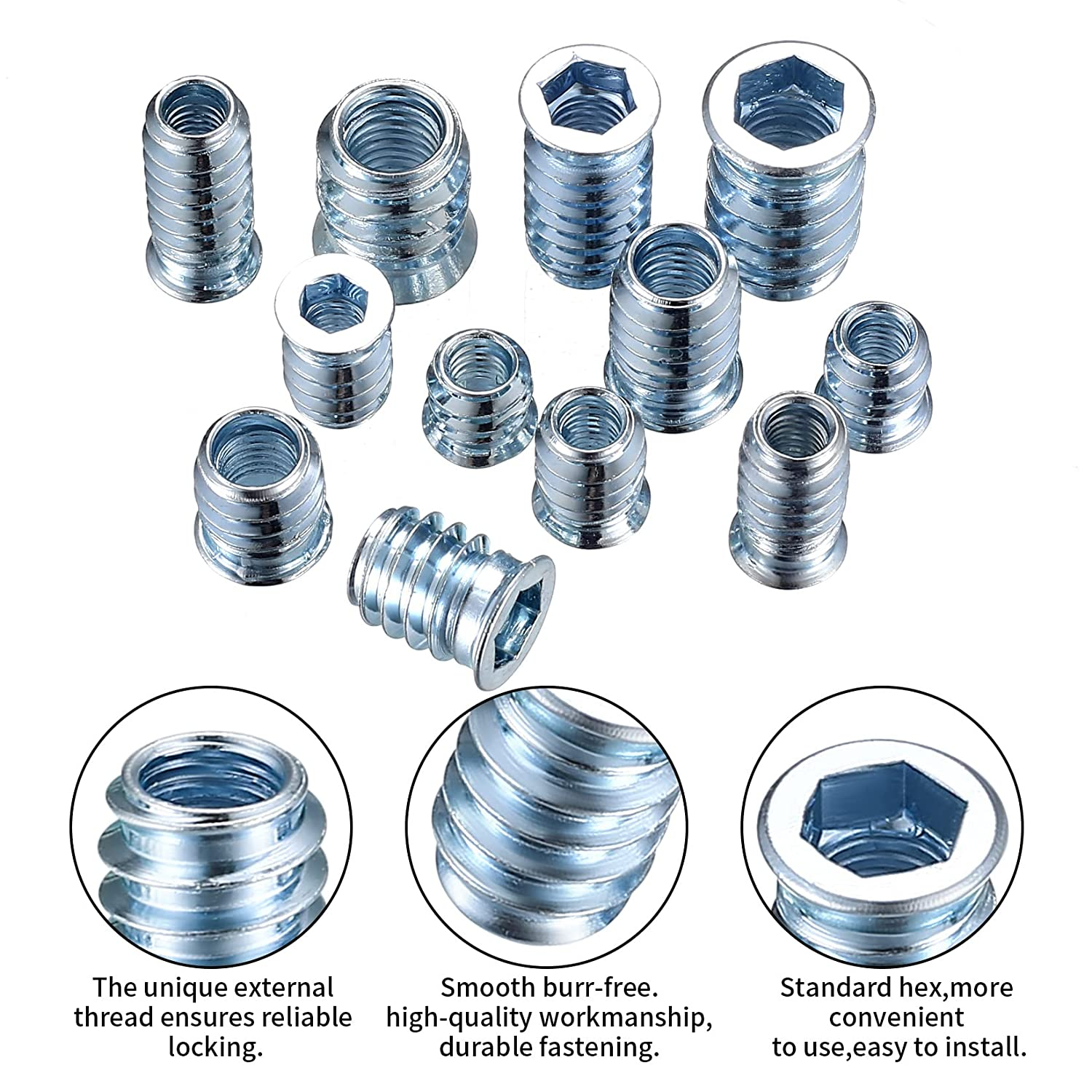 The unique external thread ensures reliable locking.

Smooth burr-free. high-quality workmanship, durable fastening.

Standard hex,more convenient to use,easy to install.