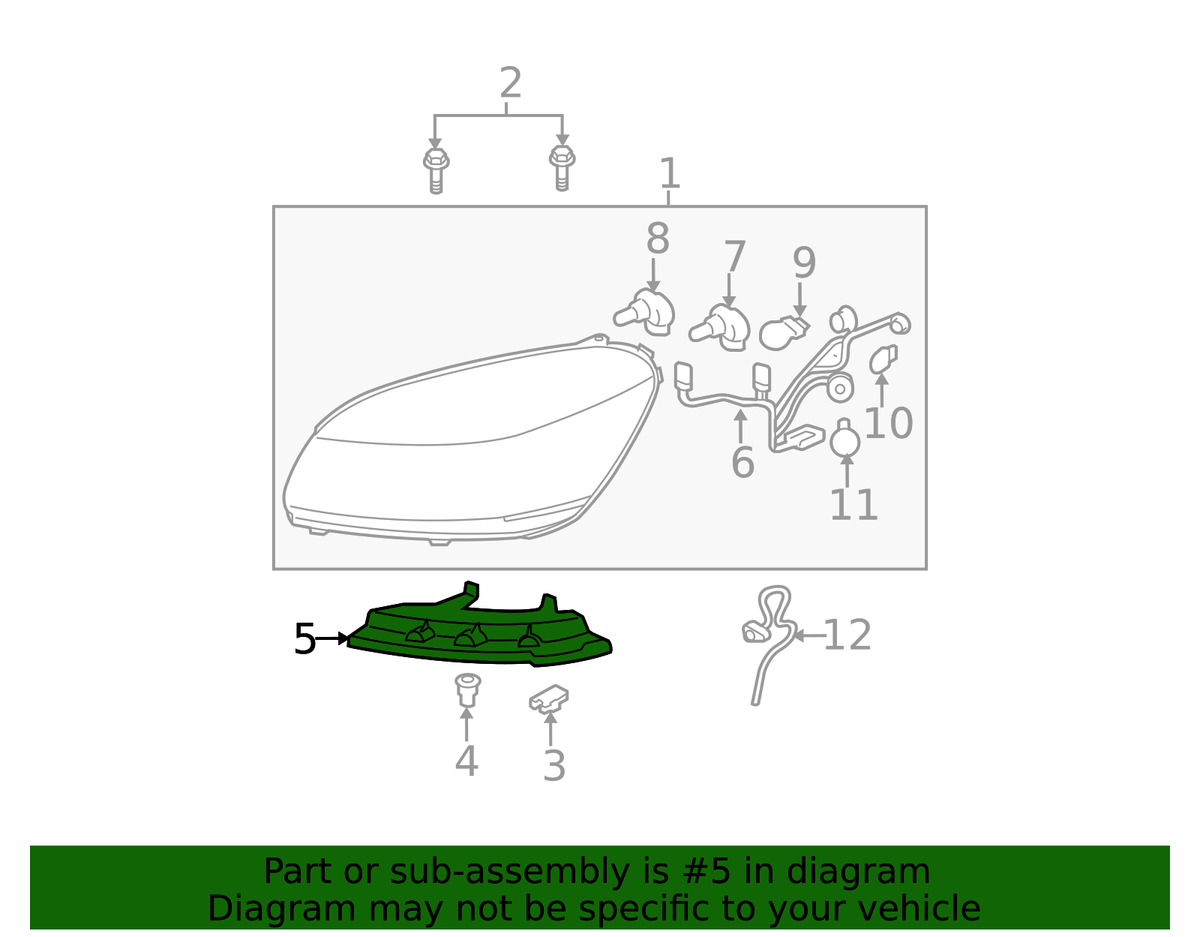 2
1
8
7
9
10
6
11
5
12
4
3

Part or sub-assembly is #5 in diagram
Diagram may not be specific to your vehicle