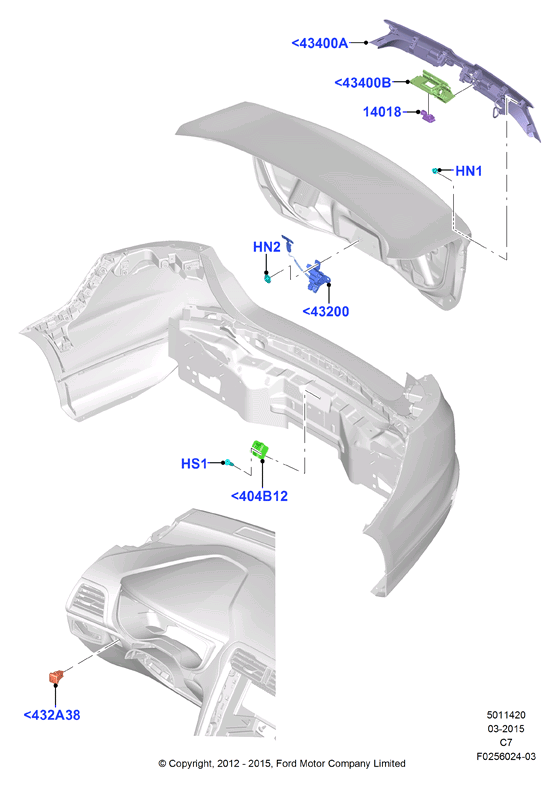 <43400A

<43400B

14018

HN1

HN2

<43200

HS1

<404B12

<432A38

5011420
03-2015
C7
F0256024-03

© Copyright, 2012 - 2015, Ford Motor Company Limited