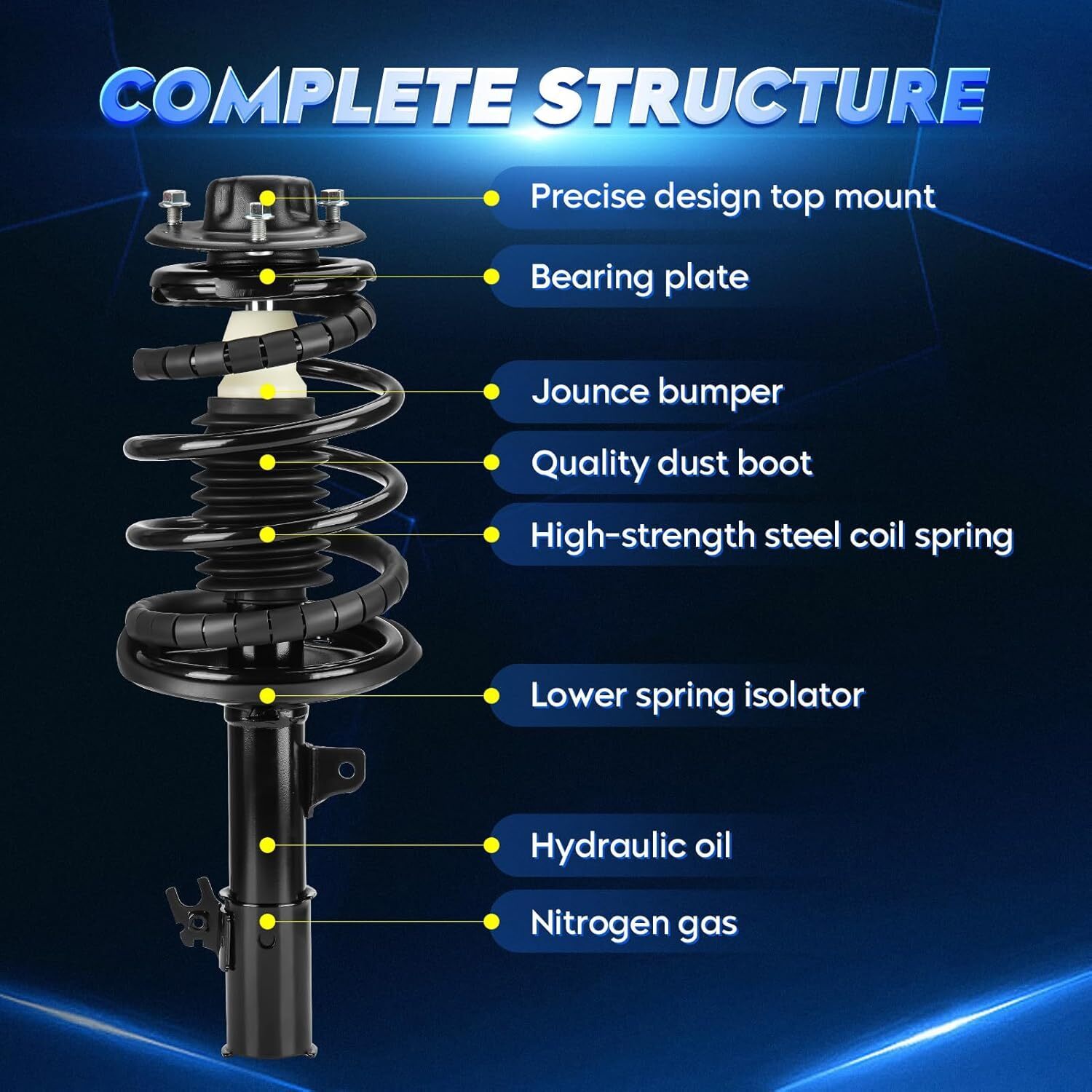 COMPLETE STRUCTURE

Precise design top mount

Bearing plate

Jounce bumper

Quality dust boot

High-strength steel coil spring

Lower spring isolator

Hydraulic oil

Nitrogen gas