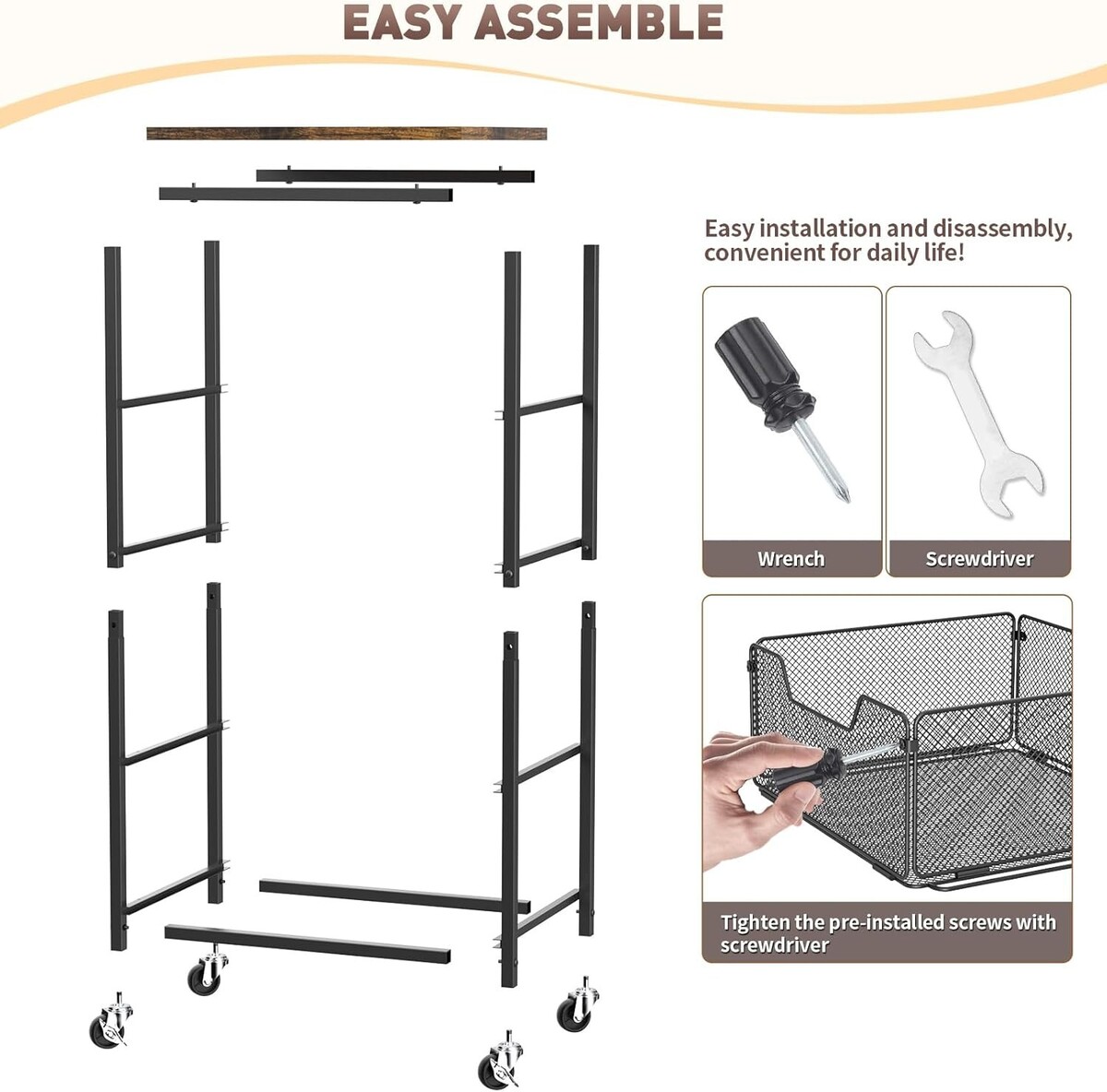 EASY ASSEMBLE

Easy installation and disassembly, convenient for daily life!

Wrench

Screwdriver

Tighten the pre-installed screws with screwdriver