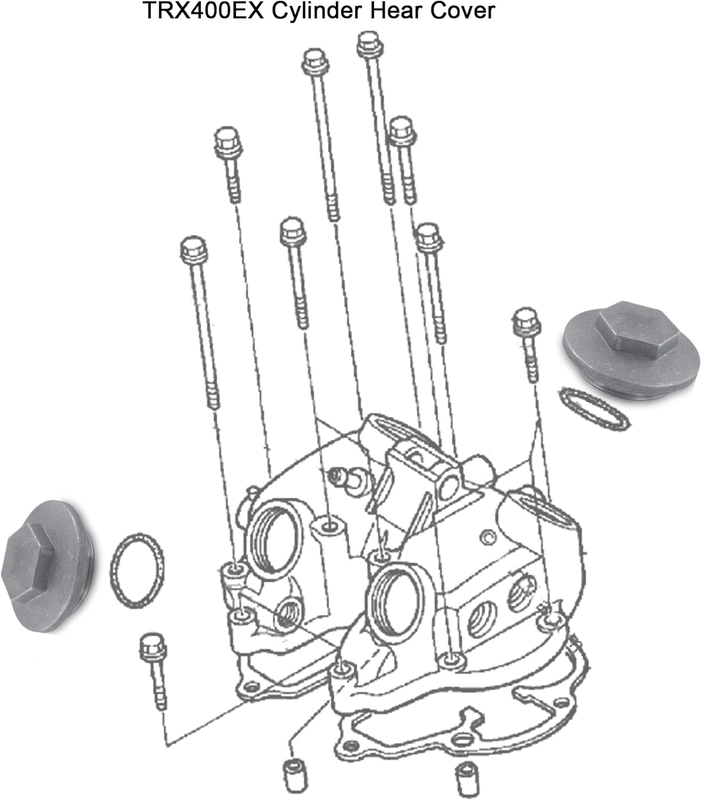 TRX400EX Cylinder Hear Cover