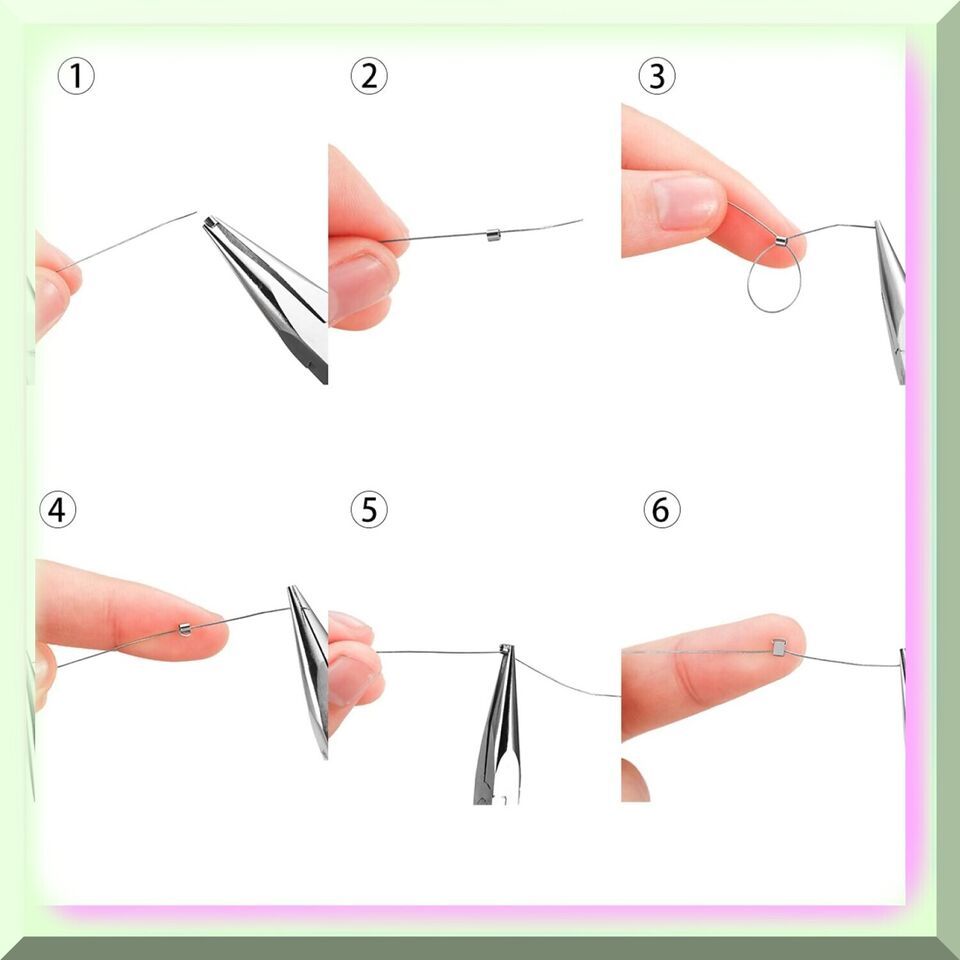 ①

②

③

④

⑤

⑥