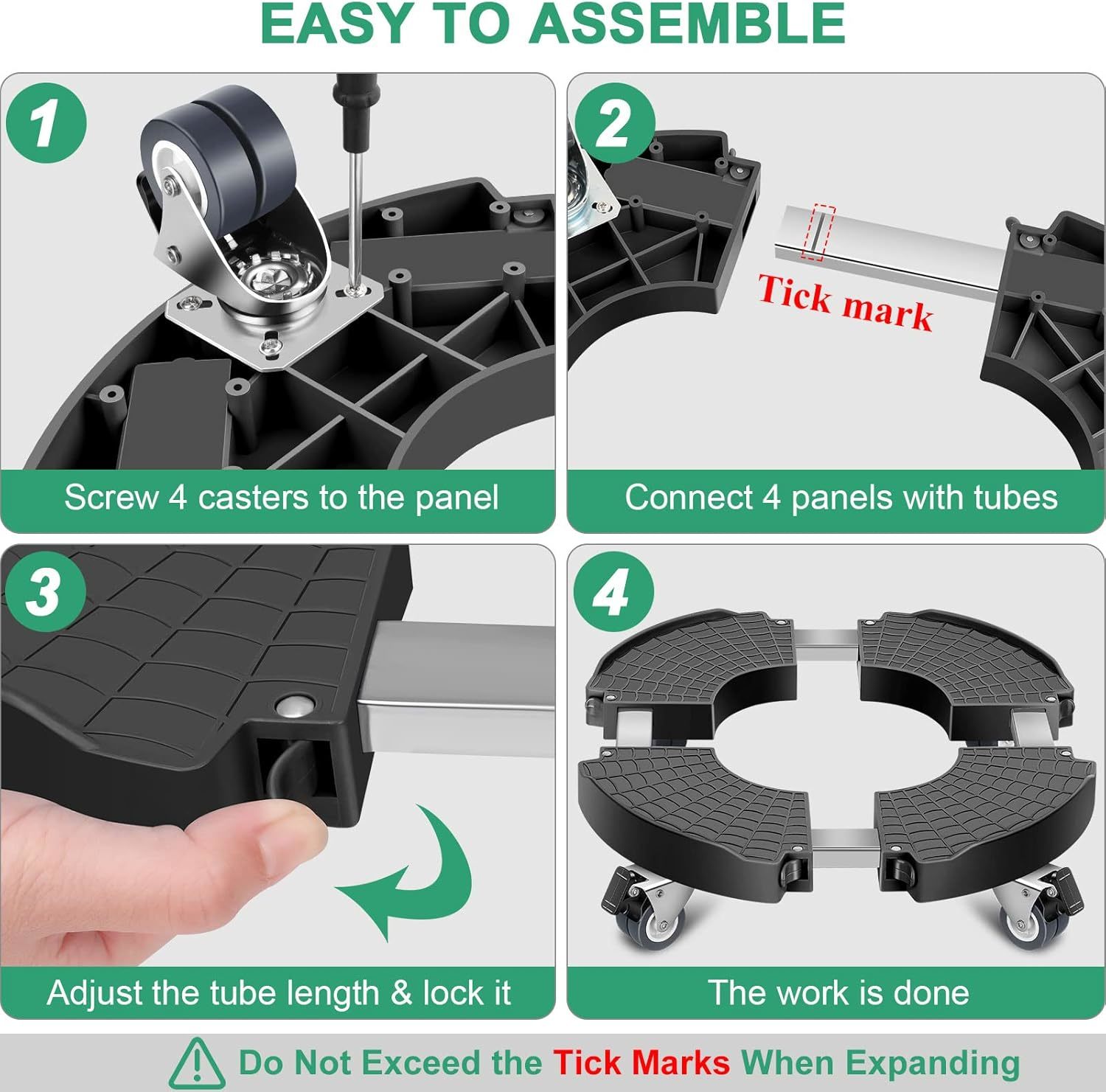 EASY TO ASSEMBLE

1

Screw 4 casters to the panel

2

Tick mark

Connect 4 panels with tubes

3

Adjust the tube length & lock it

4

The work is done

Do Not Exceed the Tick Marks When Expanding