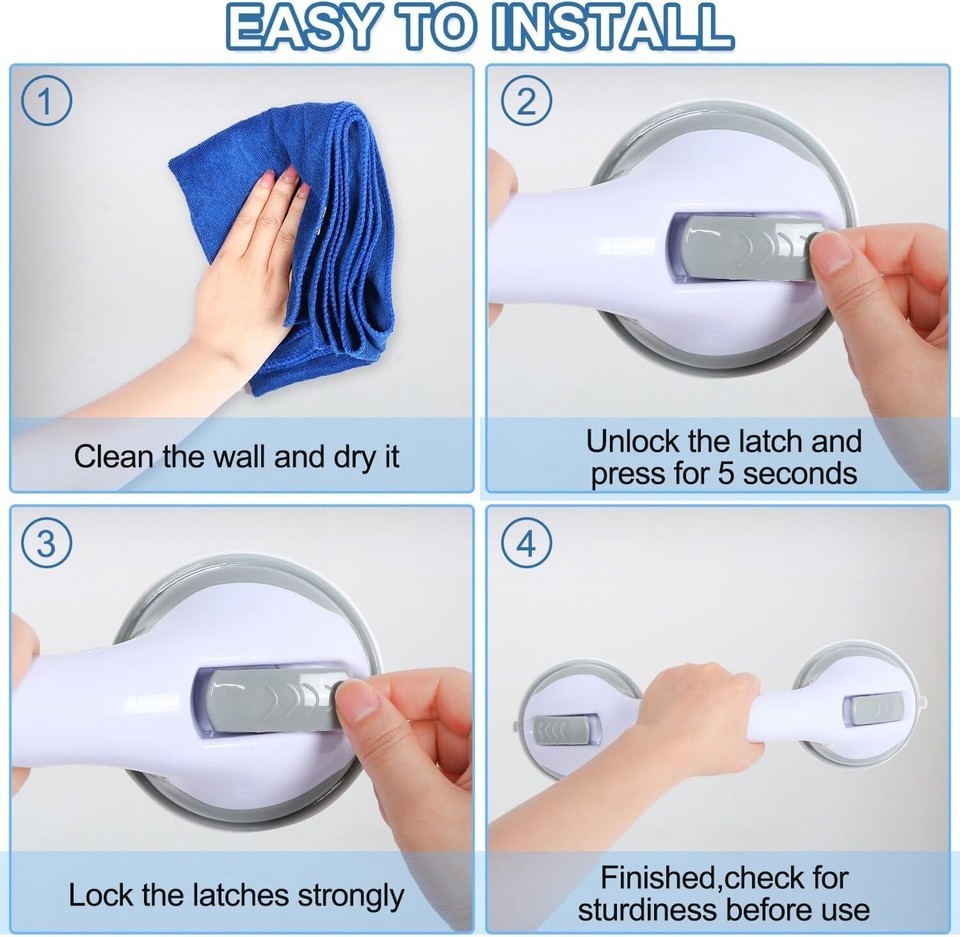 EASY TO INSTALL

1

Clean the wall and dry it

2

Unlock the latch and press for 5 seconds

3

Lock the latches strongly

4

Finished,check for sturdiness before use