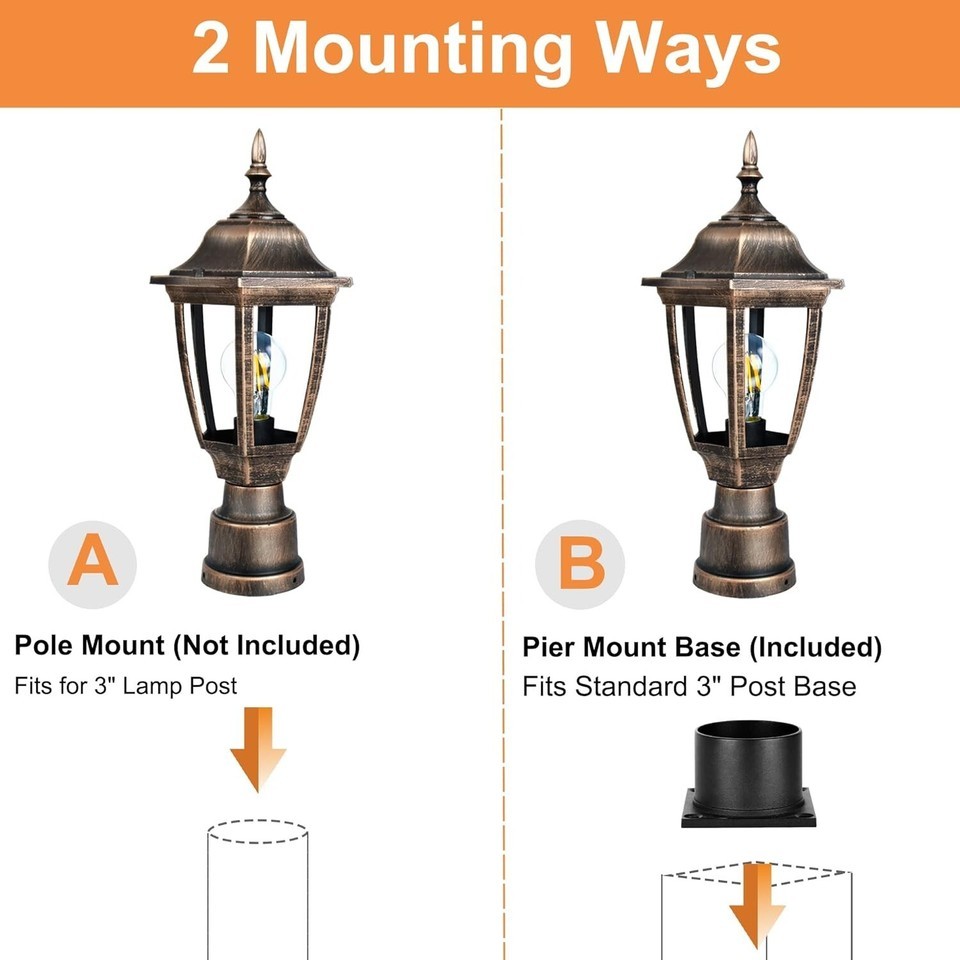 2 Mounting Ways

A

Pole Mount (Not Included)
Fits for 3" Lamp Post

B

Pier Mount Base (Included)
Fits Standard 3" Post Base