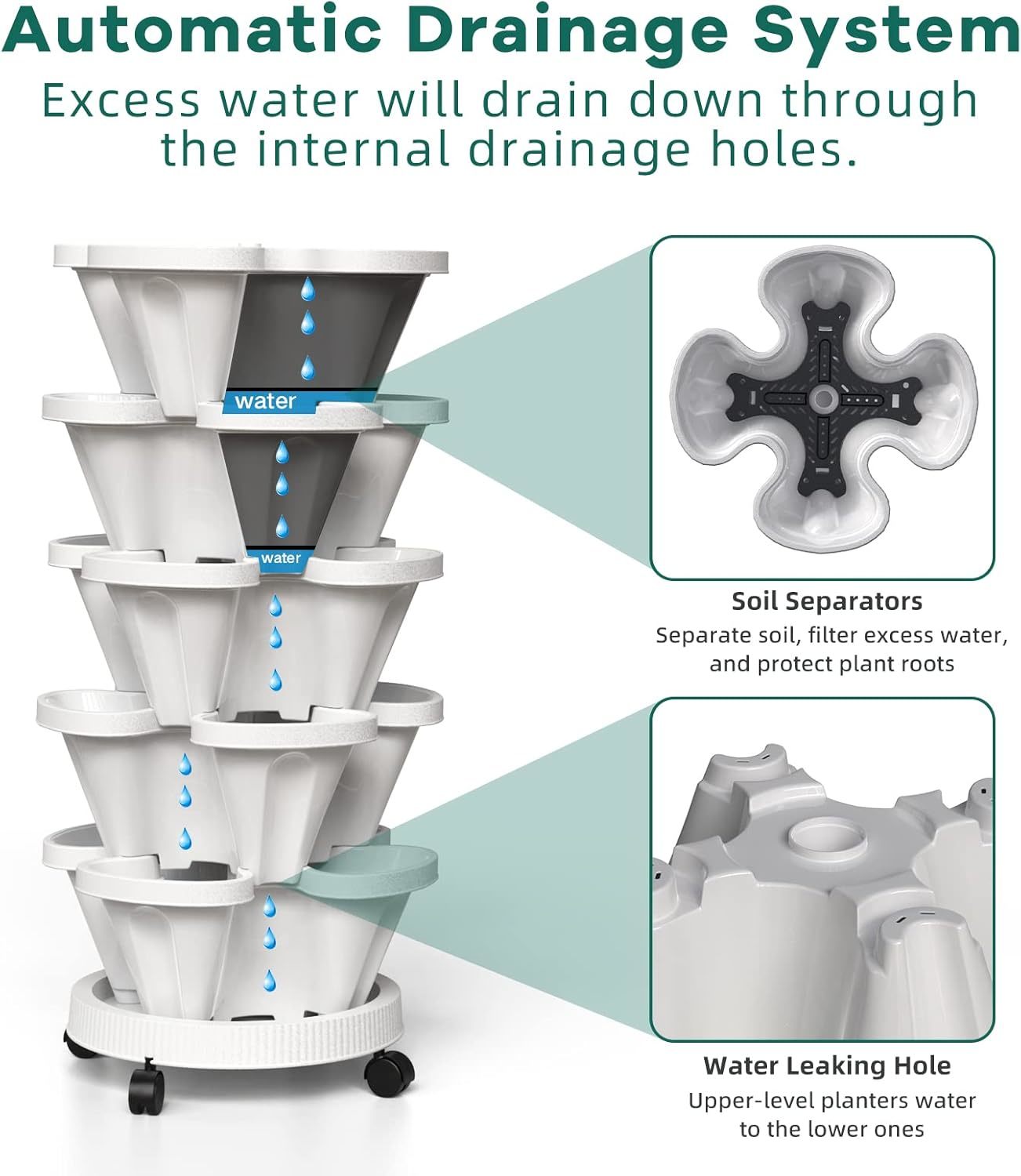 Automatic Drainage System

Excess water will drain down through the internal drainage holes.

water

water

Soil Separators

Separate soil, filter excess water, and protect plant roots

Water Leaking Hole

Upper-level planters water to the lower ones