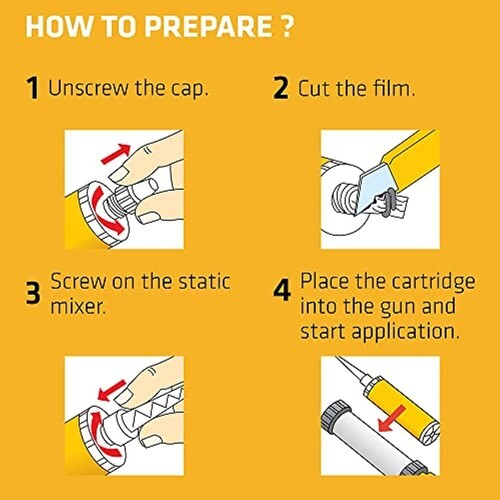 HOW TO PREPARE ?

1 Unscrew the cap.

2 Cut the film.

3 Screw on the static mixer.

4 Place the cartridge into the gun and start application.