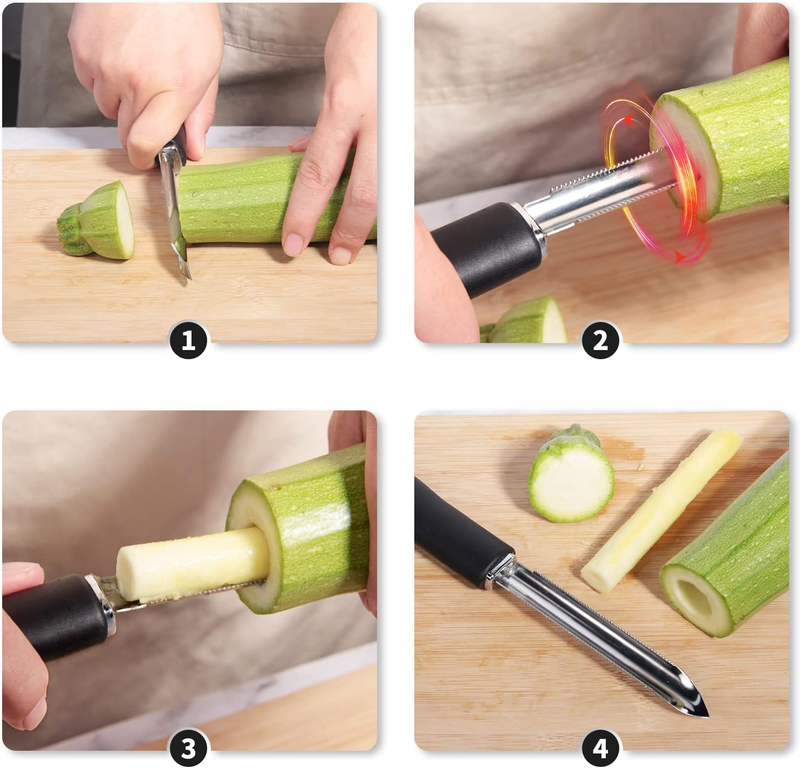 1

2

3

4