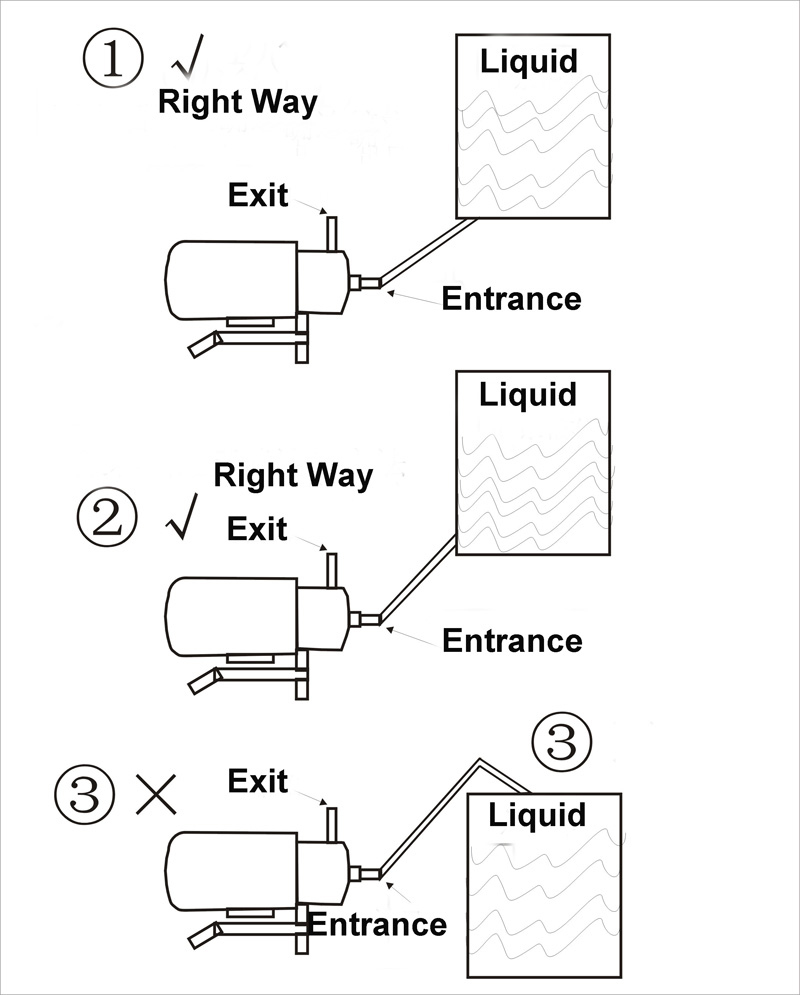 ① √
Right Way

Liquid

Exit

Entrance

Liquid

Right Way

② √

Exit

Entrance

③

③ ×

Exit

Liquid

Entrance