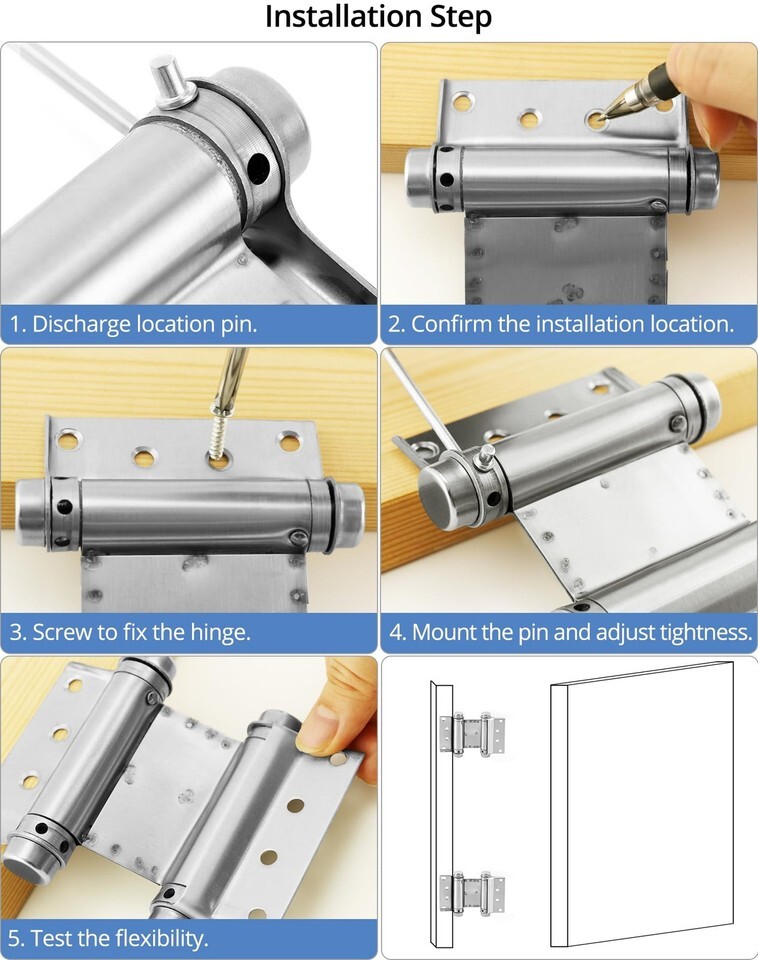 Installation Step

1. Discharge location pin.

2. Confirm the installation location.

3. Screw to fix the hinge.

4. Mount the pin and adjust tightness.

5. Test the flexibility.