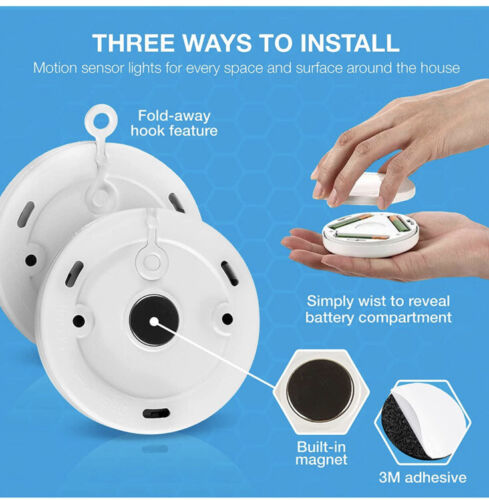 THREE WAYS TO INSTALL
Motion sensor lights for every space and surface around the house

Fold-away hook feature

Simply wist to reveal battery compartment

Built-in magnet

3M adhesive