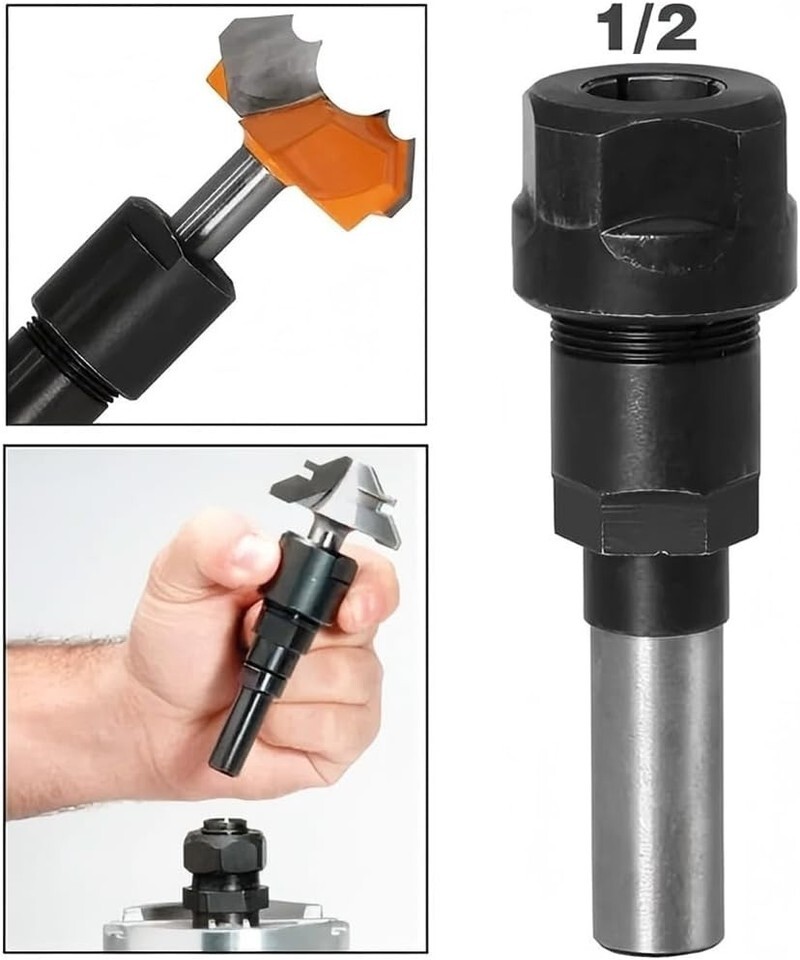 1/2