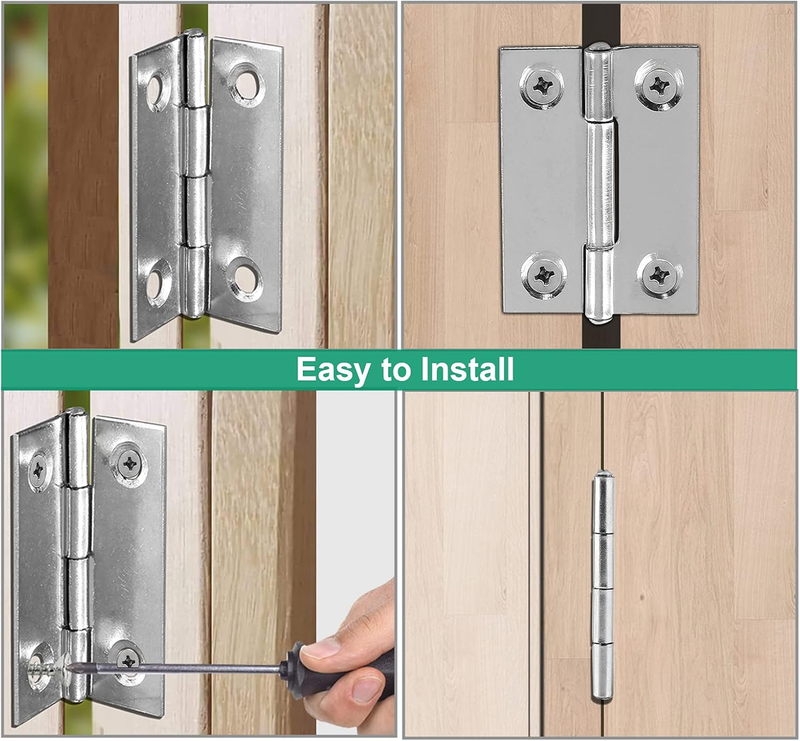 Easy to Install