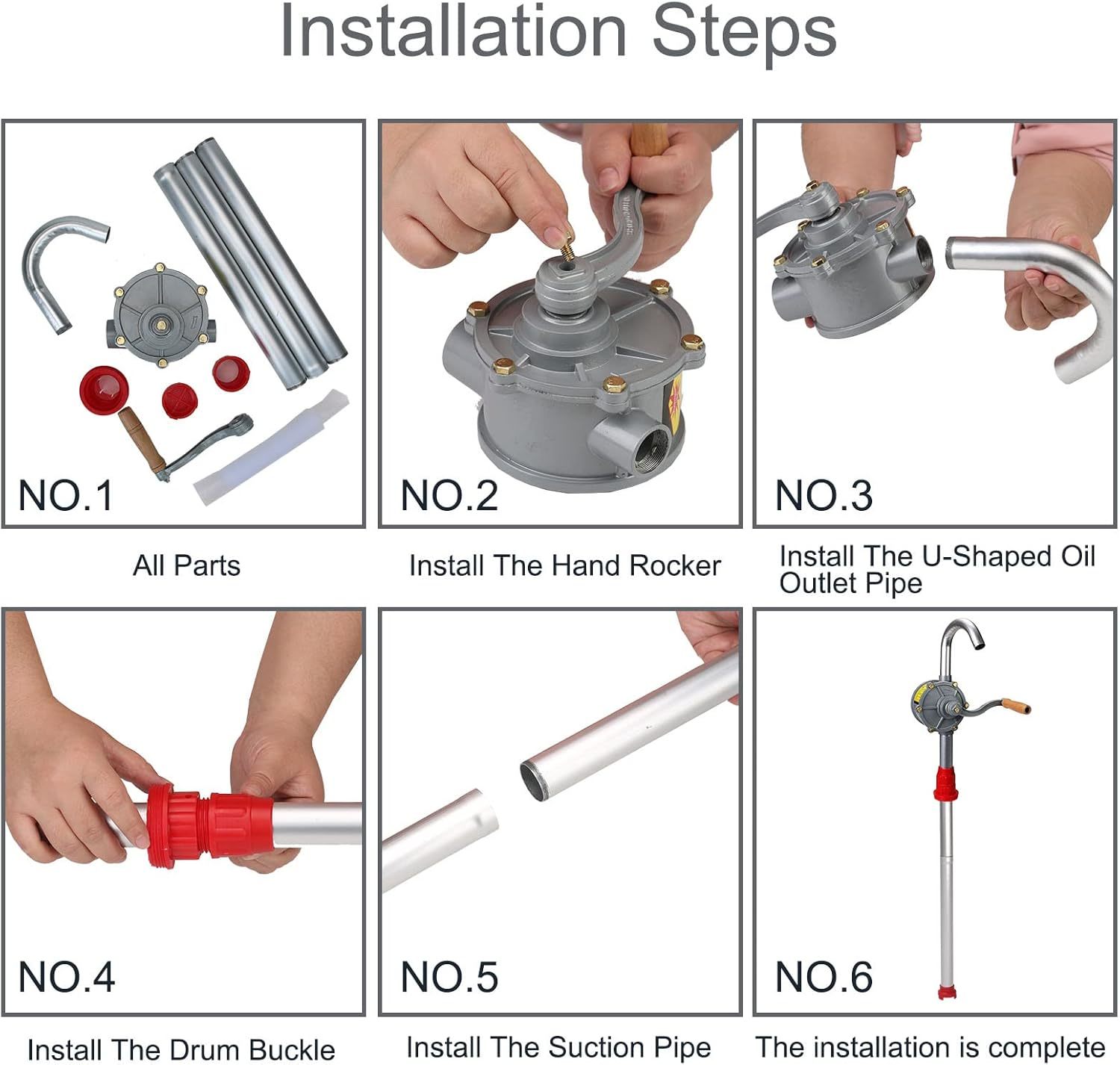 Installation Steps

NO.1

All Parts

NO.2

Install The Hand Rocker

NO.3

Install The U-Shaped Oil Outlet Pipe

NO.4

Install The Drum Buckle

NO.5

Install The Suction Pipe

NO.6

The installation is complete