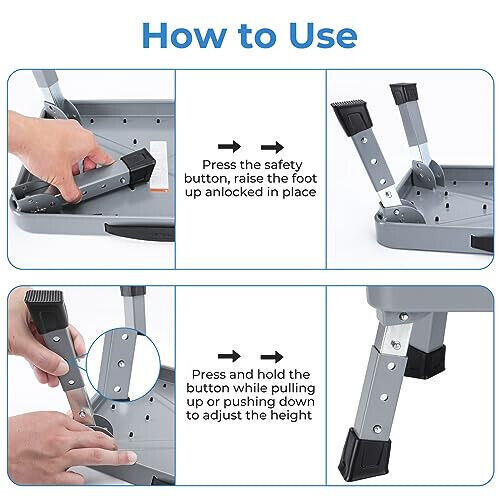 How to Use

Press the safety button, raise the foot up anlocked in place

Press and hold the button while pulling up or pushing down to adjust the height