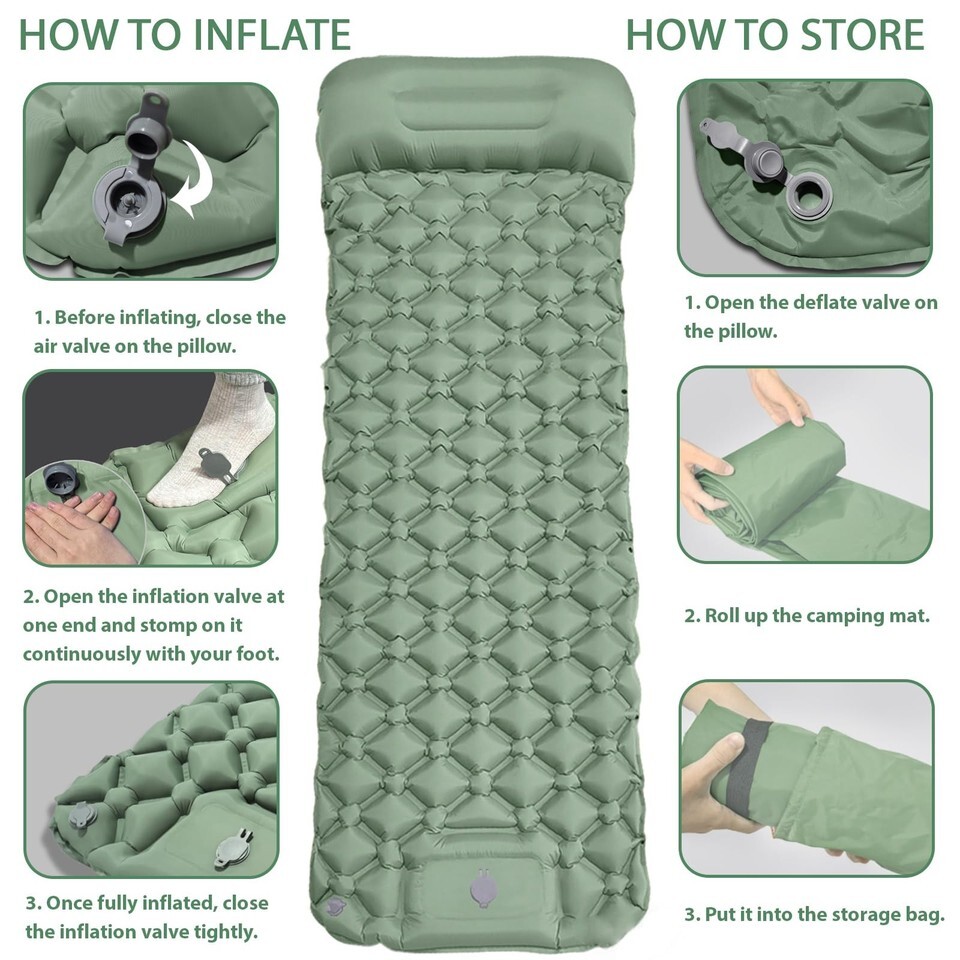 HOW TO INFLATE

1. Before inflating, close the air valve on the pillow.

2. Open the inflation valve at one end and stomp on it continuously with your foot.

3. Once fully inflated, close the inflation valve tightly.

HOW TO STORE

1. Open the deflate valve on the pillow.

2. Roll up the camping mat.

3. Put it into the storage bag.