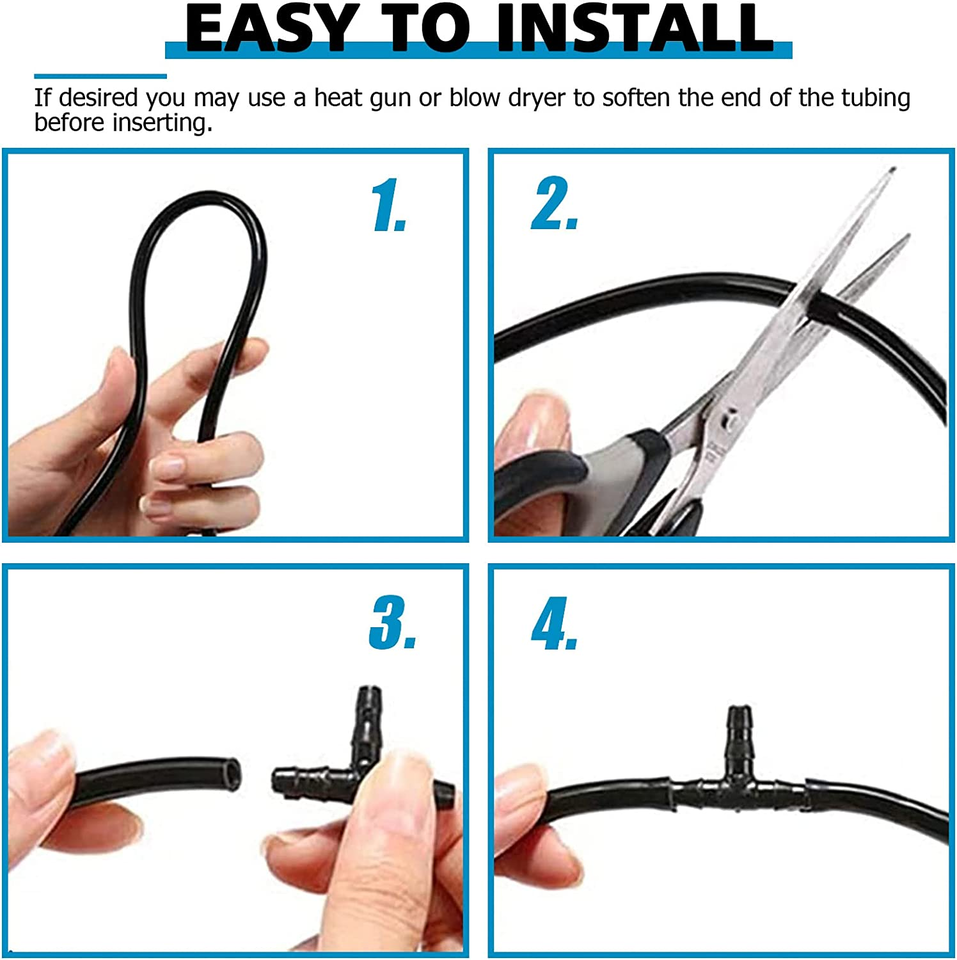 EASY TO INSTALL

If desired you may use a heat gun or blow dryer to soften the end of the tubing before inserting.

1.

2.

3.

4.