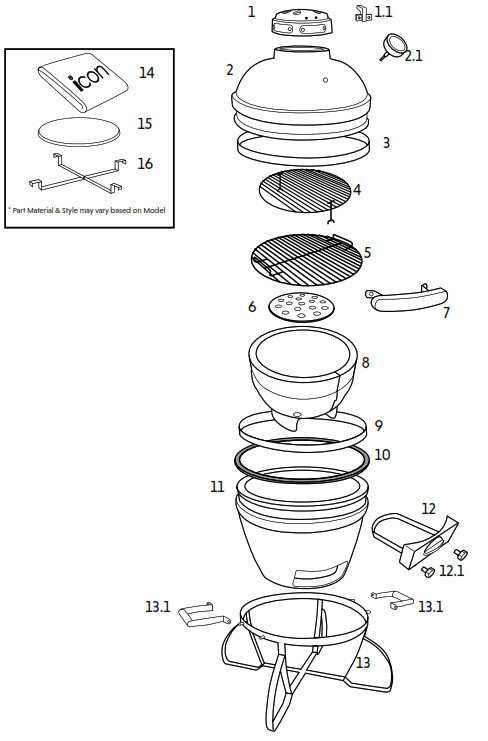 icon
14
15
16
* Part Material & Style may vary based on Model

1
1.1
2
2.1
3
4
5
6
7
8
9
10
11
12
12.1
13.1
13.1
13