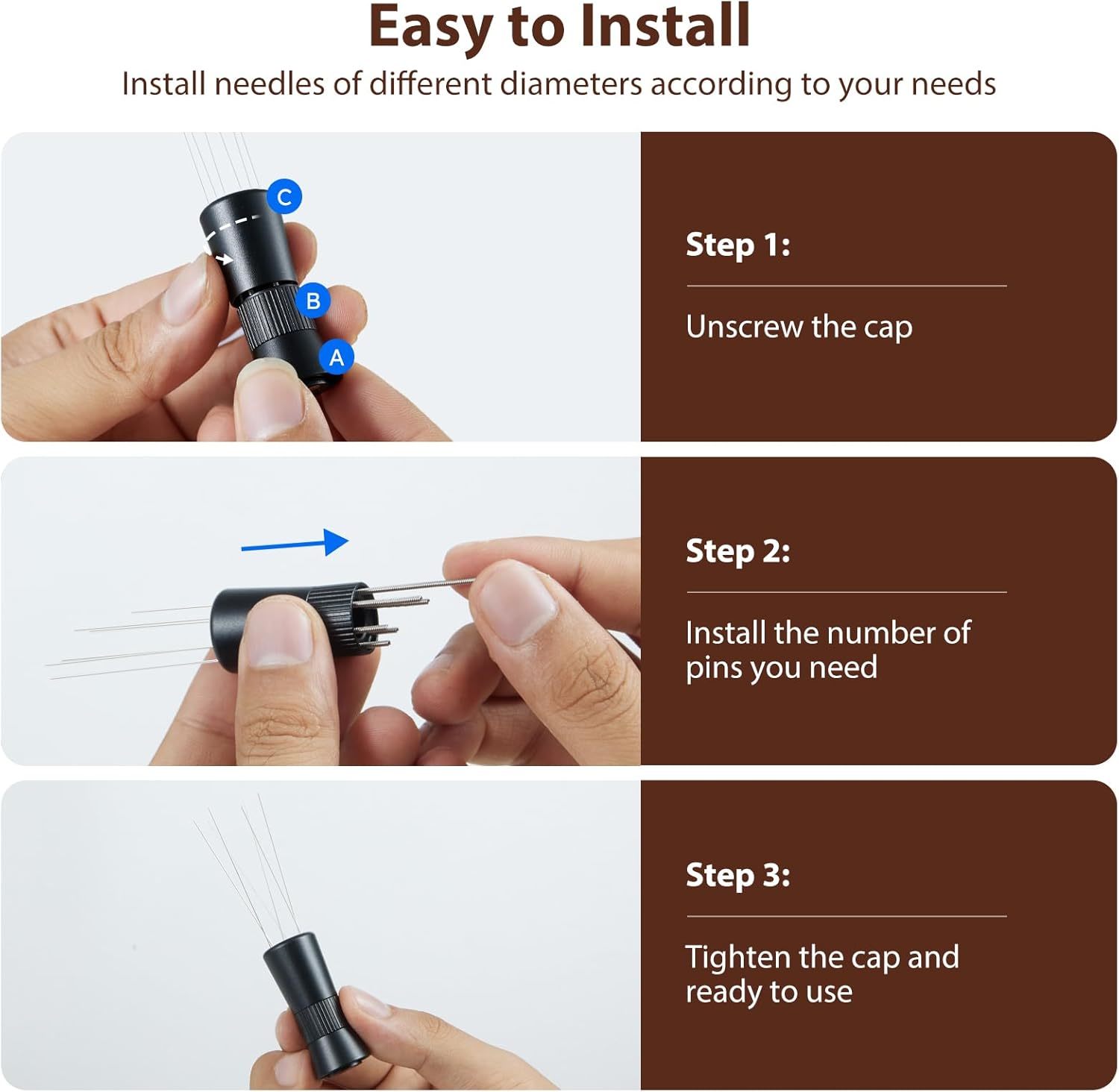 Easy to Install
Install needles of different diameters according to your needs

C
B
A

Step 1:
Unscrew the cap

Step 2:
Install the number of pins you need

Step 3:
Tighten the cap and ready to use