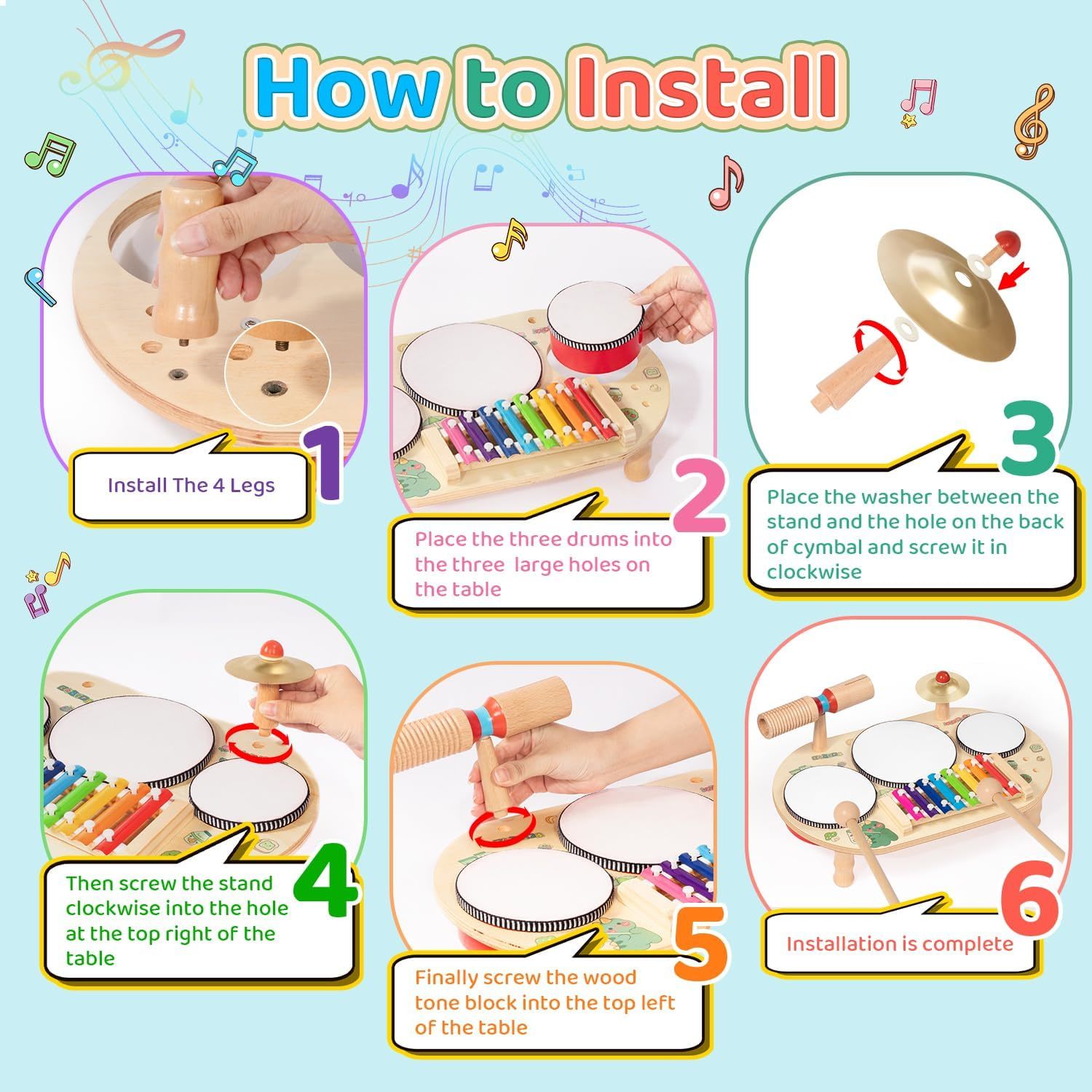 How to Install

1
Install The 4 Legs

2
Place the three drums into the three large holes on the table

3
Place the washer between the stand and the hole on the back of cymbal and screw it in clockwise

4
Then screw the stand clockwise into the hole at the top right of the table

5
Finally screw the wood tone block into the top left of the table

6
Installation is complete