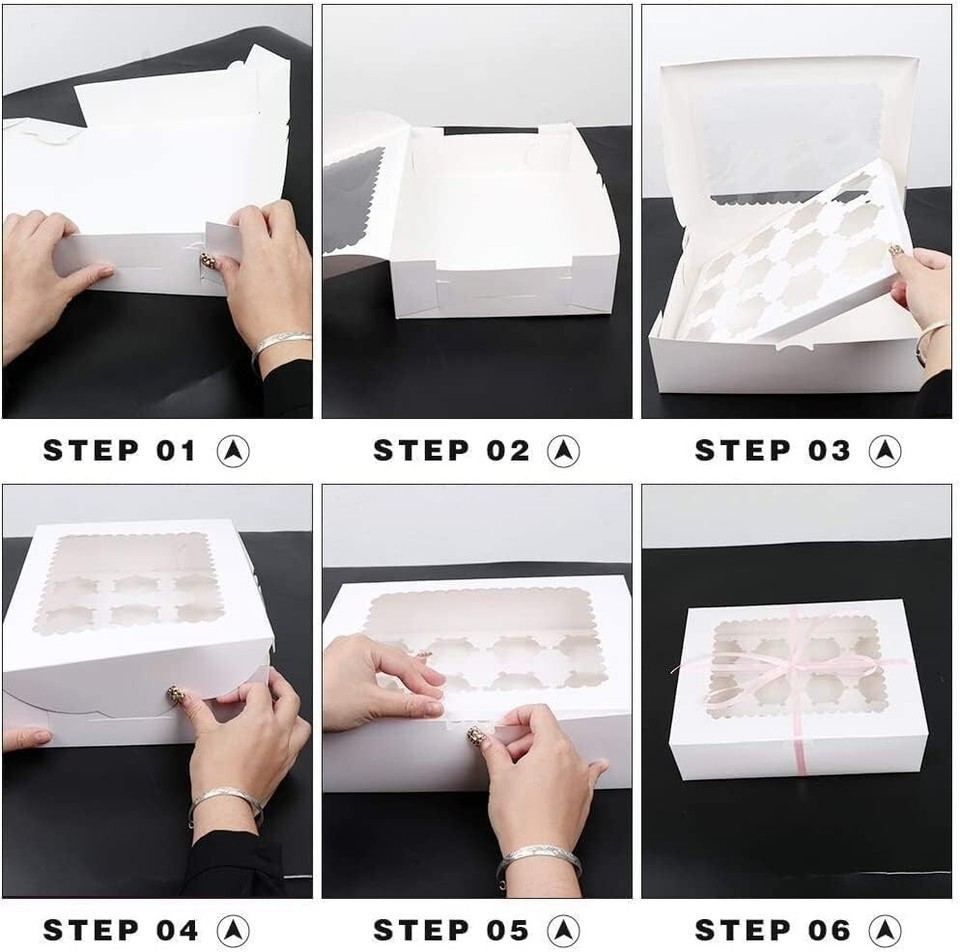 STEP 01

STEP 02

STEP 03

STEP 04

STEP 05

STEP 06