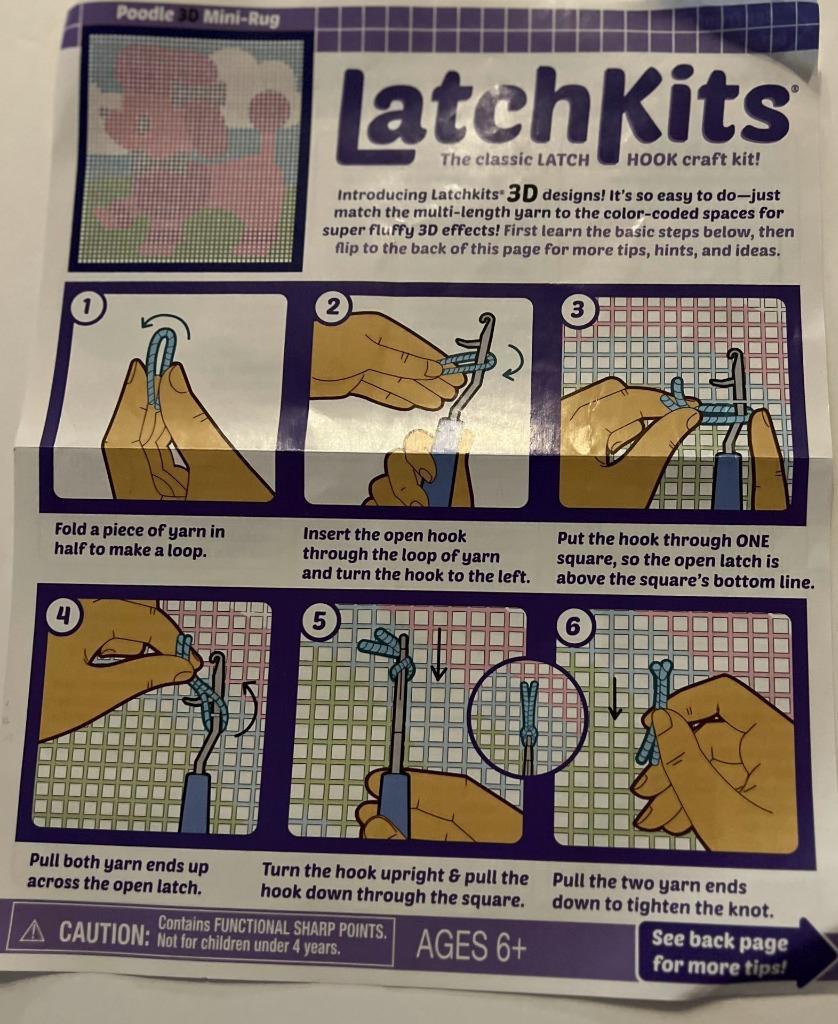 Poodle 3D Mini-Rug

LatchKits®

The classic LATCH HOOK craft kit!

Introducing Latchkits® 3D designs! It's so easy to do—just match the multi-length yarn to the color-coded spaces for super fluffy 3D effects! First learn the basic steps below, then flip to the back of this page for more tips, hints, and ideas.

1

Fold a piece of yarn in half to make a loop.

2

Insert the open hook through the loop of yarn and turn the hook to the left.

3

Put the hook through ONE square, so the open latch is above the square's bottom line.

4

Pull both yarn ends up across the open latch.

5

Turn the hook upright & pull the hook down through the square.

6

Pull the two yarn ends down to tighten the knot.

⚠ CAUTION: Contains FUNCTIONAL SHARP POINTS. Not for children under 4 years.

AGES 6+

See back page for more tips!