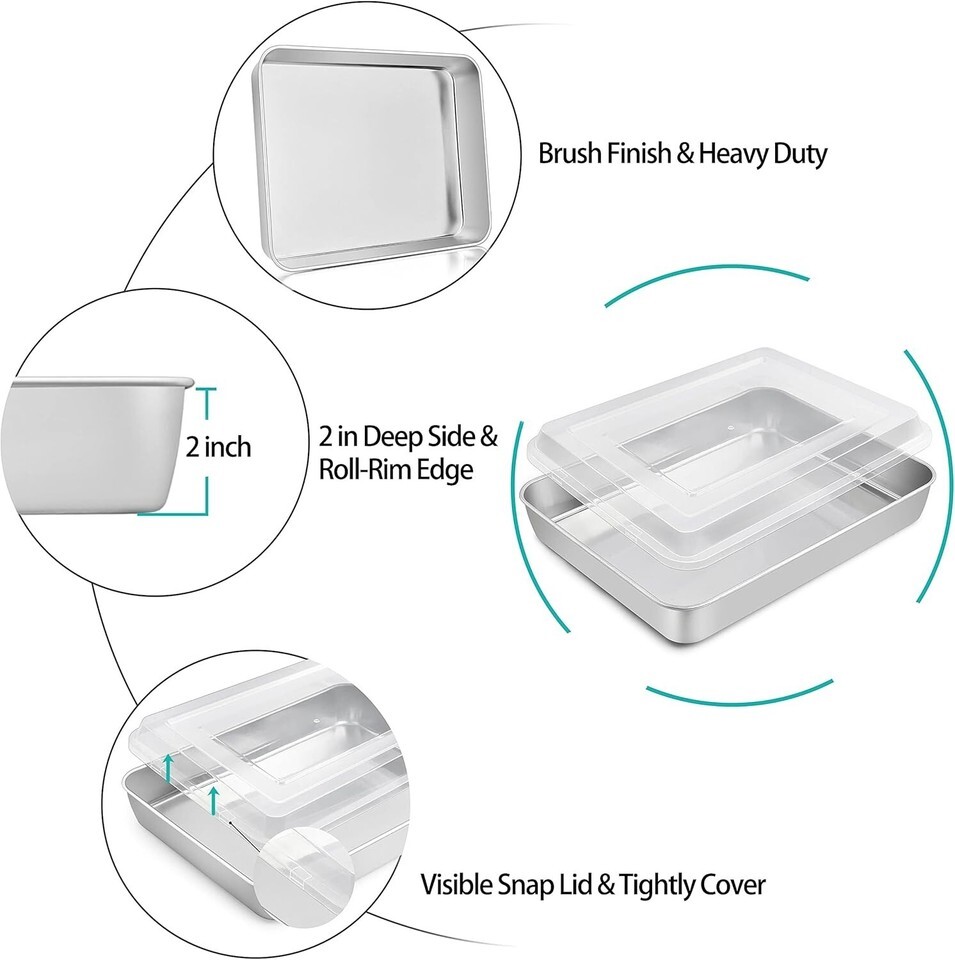 Brush Finish & Heavy Duty

2 inch

2 in Deep Side & Roll-Rim Edge

Visible Snap Lid & Tightly Cover