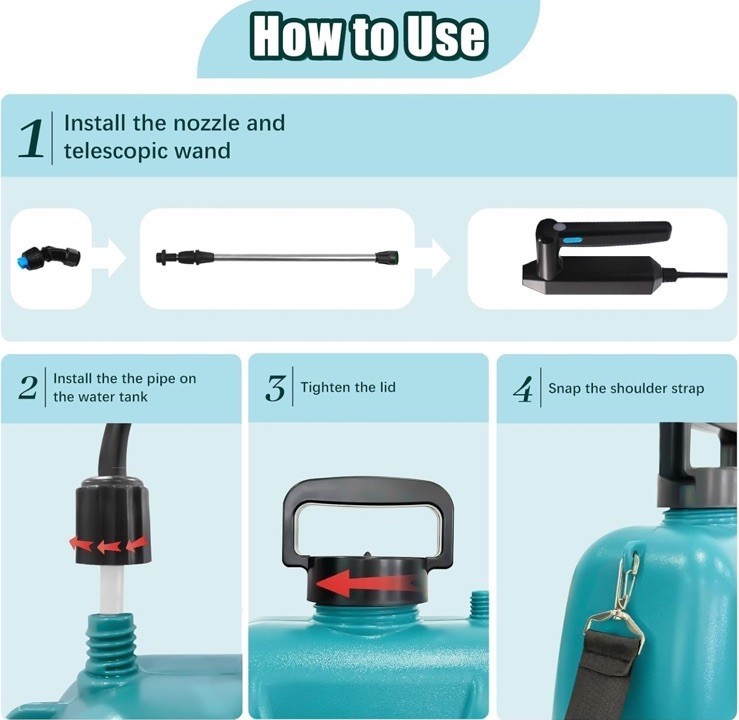 How to Use

1 Install the nozzle and telescopic wand

2 Install the the pipe on the water tank

3 Tighten the lid

4 Snap the shoulder strap