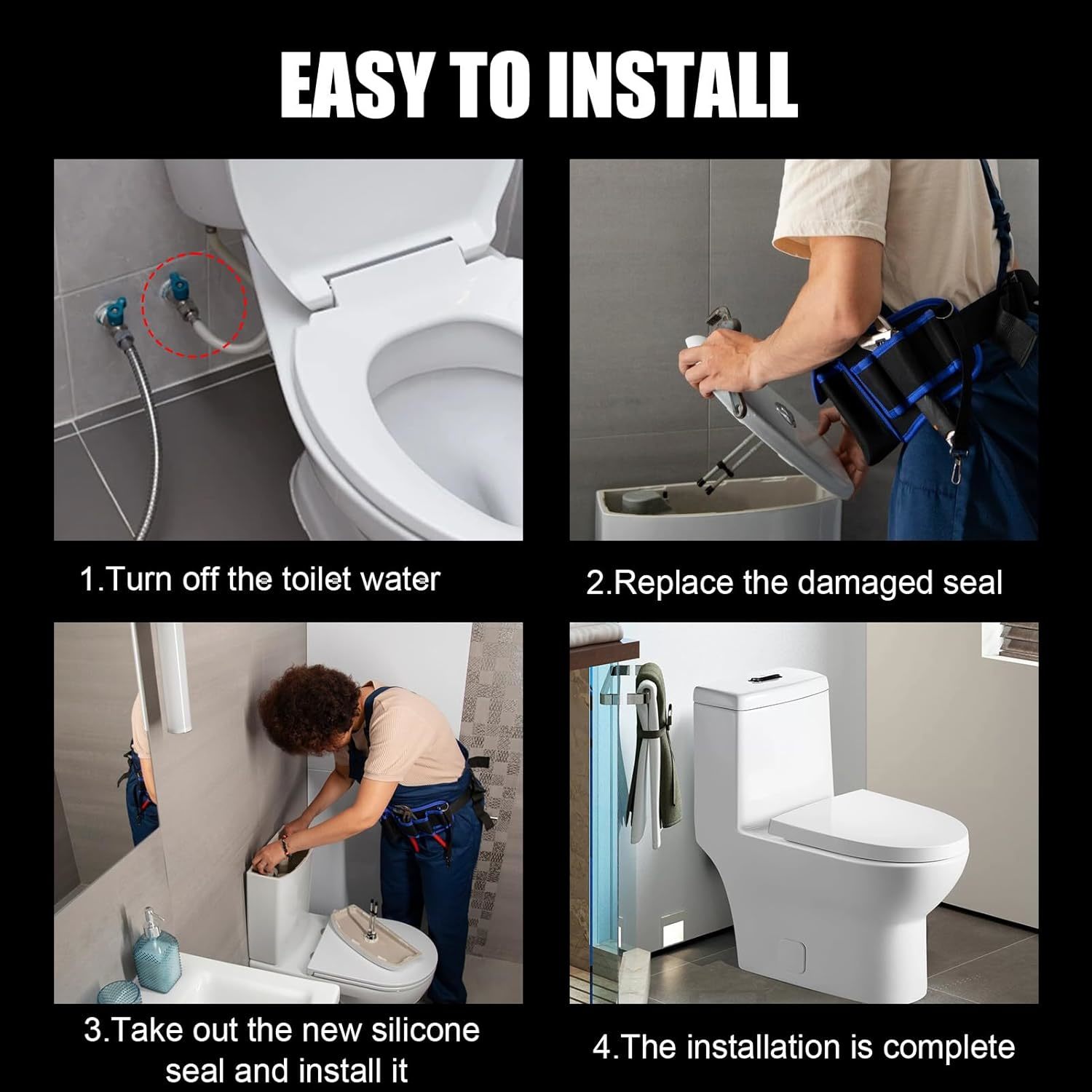 EASY TO INSTALL

1.Turn off the toilet water

2.Replace the damaged seal

3.Take out the new silicone seal and install it

4.The installation is complete