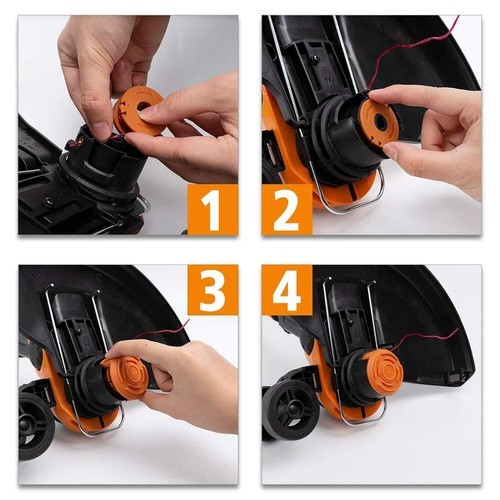 1

2

3

4