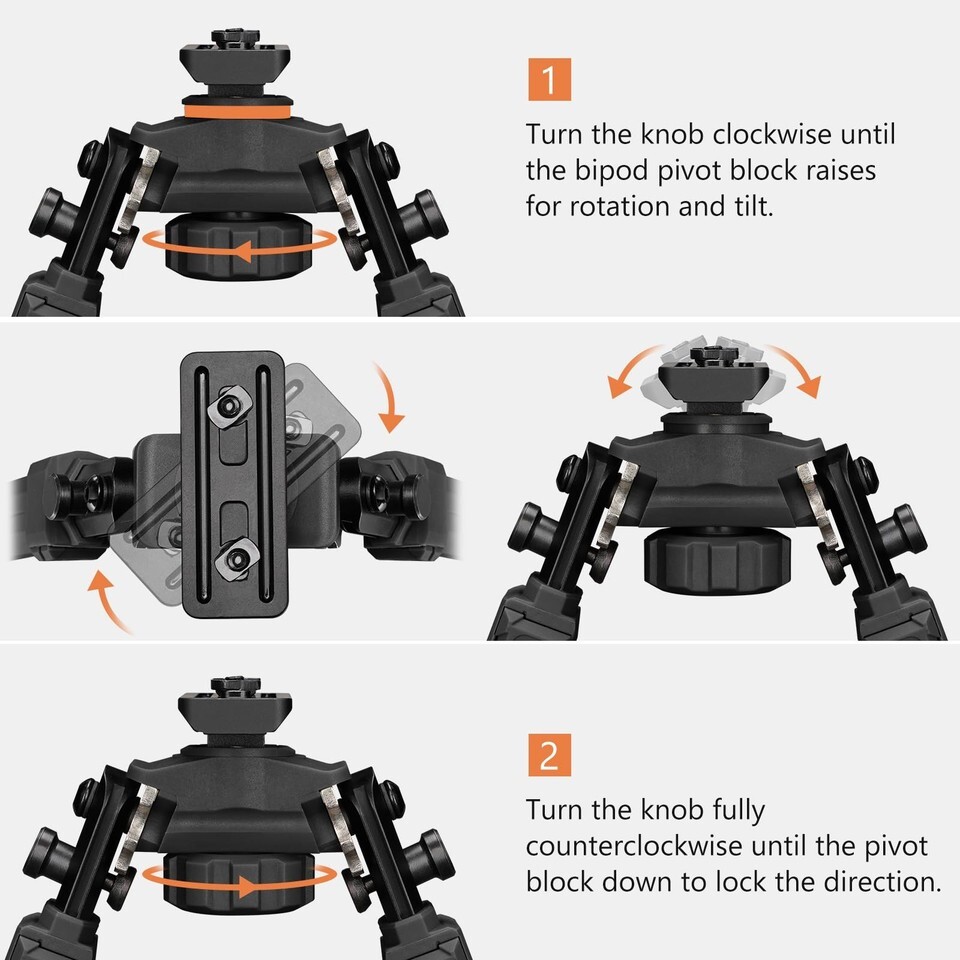 1

Turn the knob clockwise until the bipod pivot block raises for rotation and tilt.

2

Turn the knob fully counterclockwise until the pivot block down to lock the direction.