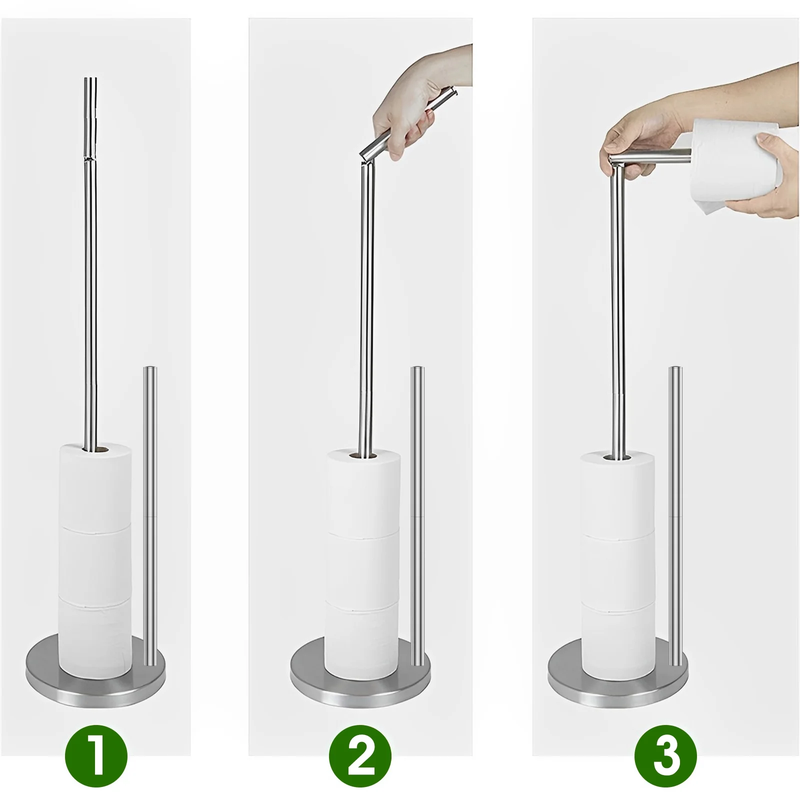 1
2
3