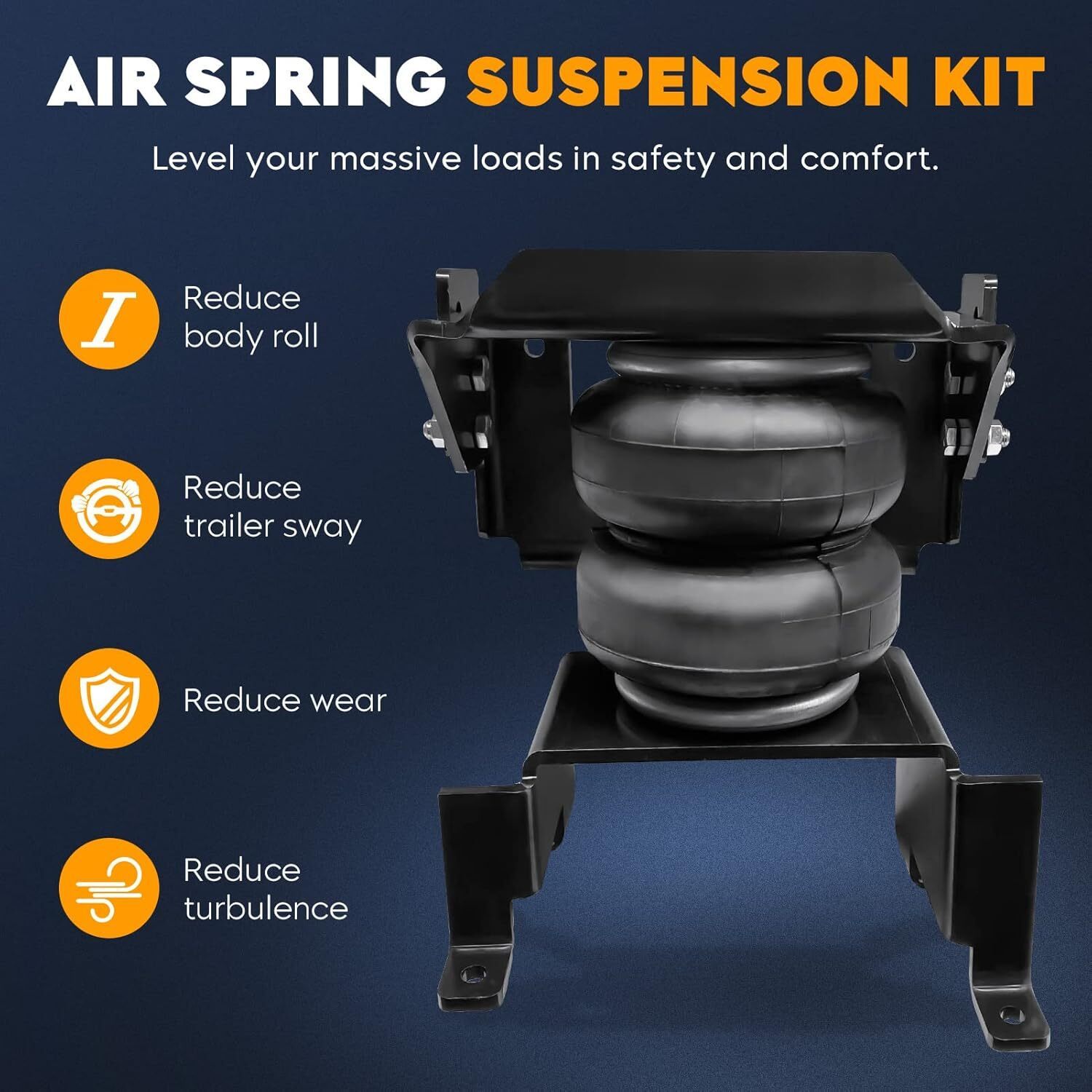 AIR SPRING SUSPENSION KIT

Level your massive loads in safety and comfort.

Reduce body roll

Reduce trailer sway

Reduce wear

Reduce turbulence