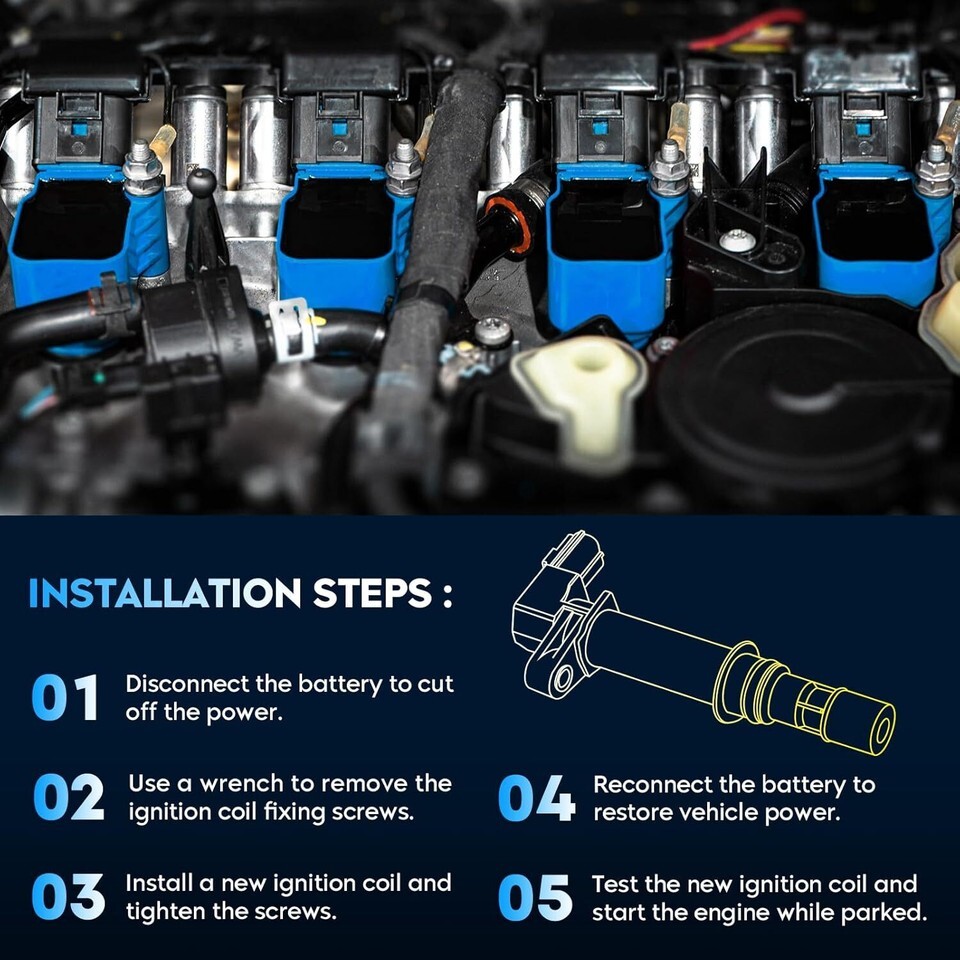 INSTALLATION STEPS :

01 Disconnect the battery to cut off the power.

02 Use a wrench to remove the ignition coil fixing screws.

03 Install a new ignition coil and tighten the screws.

04 Reconnect the battery to restore vehicle power.

05 Test the new ignition coil and start the engine while parked.