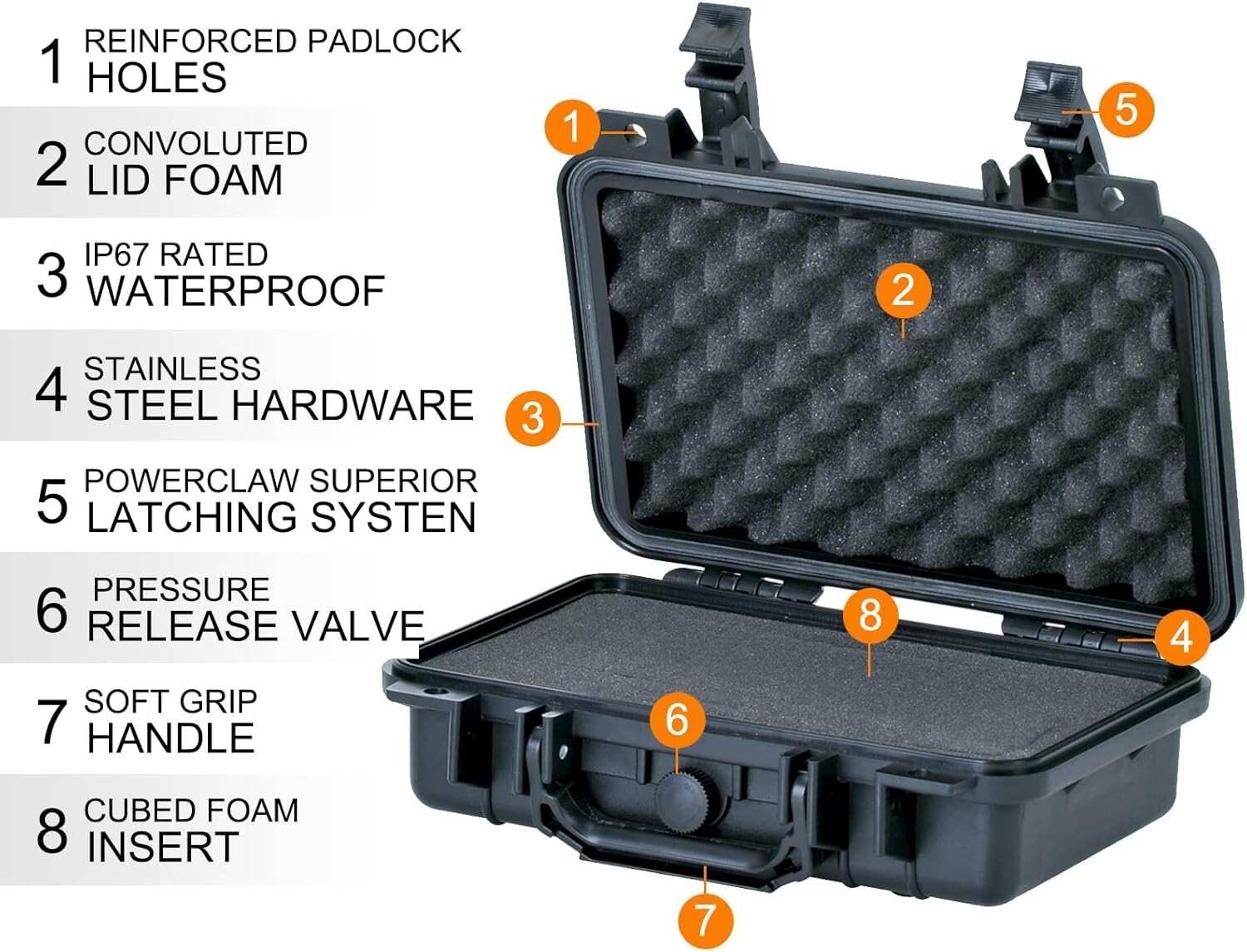 1 REINFORCED PADLOCK HOLES

2 CONVOLUTED LID FOAM

3 IP67 RATED WATERPROOF

4 STAINLESS STEEL HARDWARE

5 POWERCLAW SUPERIOR LATCHING SYSTEN

6 PRESSURE RELEASE VALVE

7 SOFT GRIP HANDLE

8 CUBED FOAM INSERT

1

5

2

3

8

4

6

7