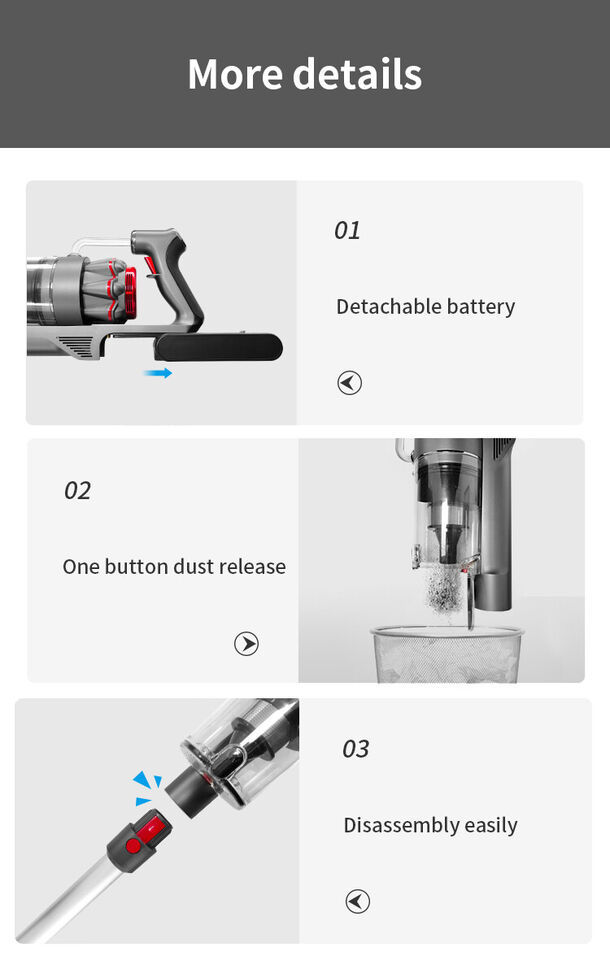 More details

01

Detachable battery

02

One button dust release

03

Disassembly easily