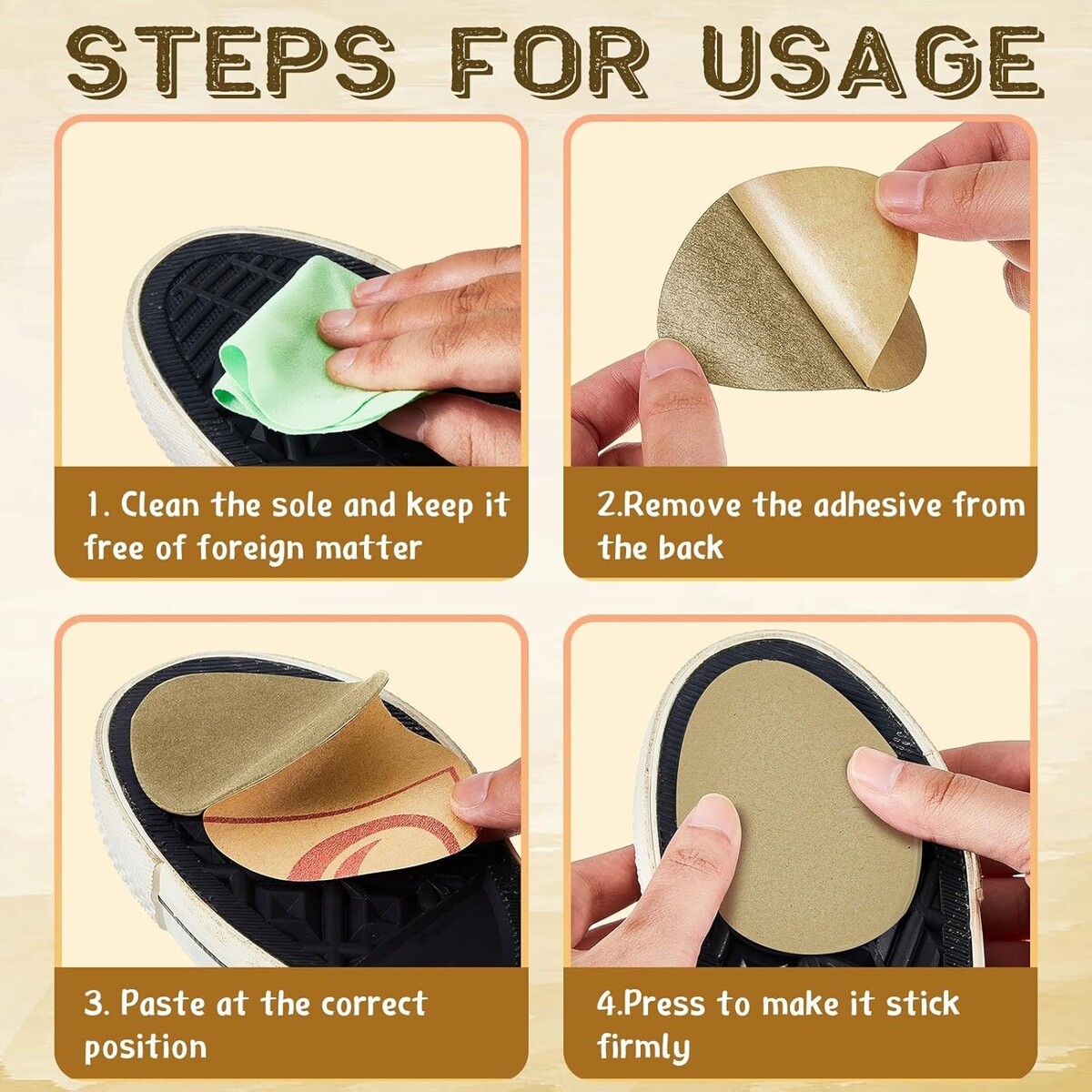 STEPS FOR USAGE

1. Clean the sole and keep it free of foreign matter

2.Remove the adhesive from the back

3. Paste at the correct position

4.Press to make it stick firmly