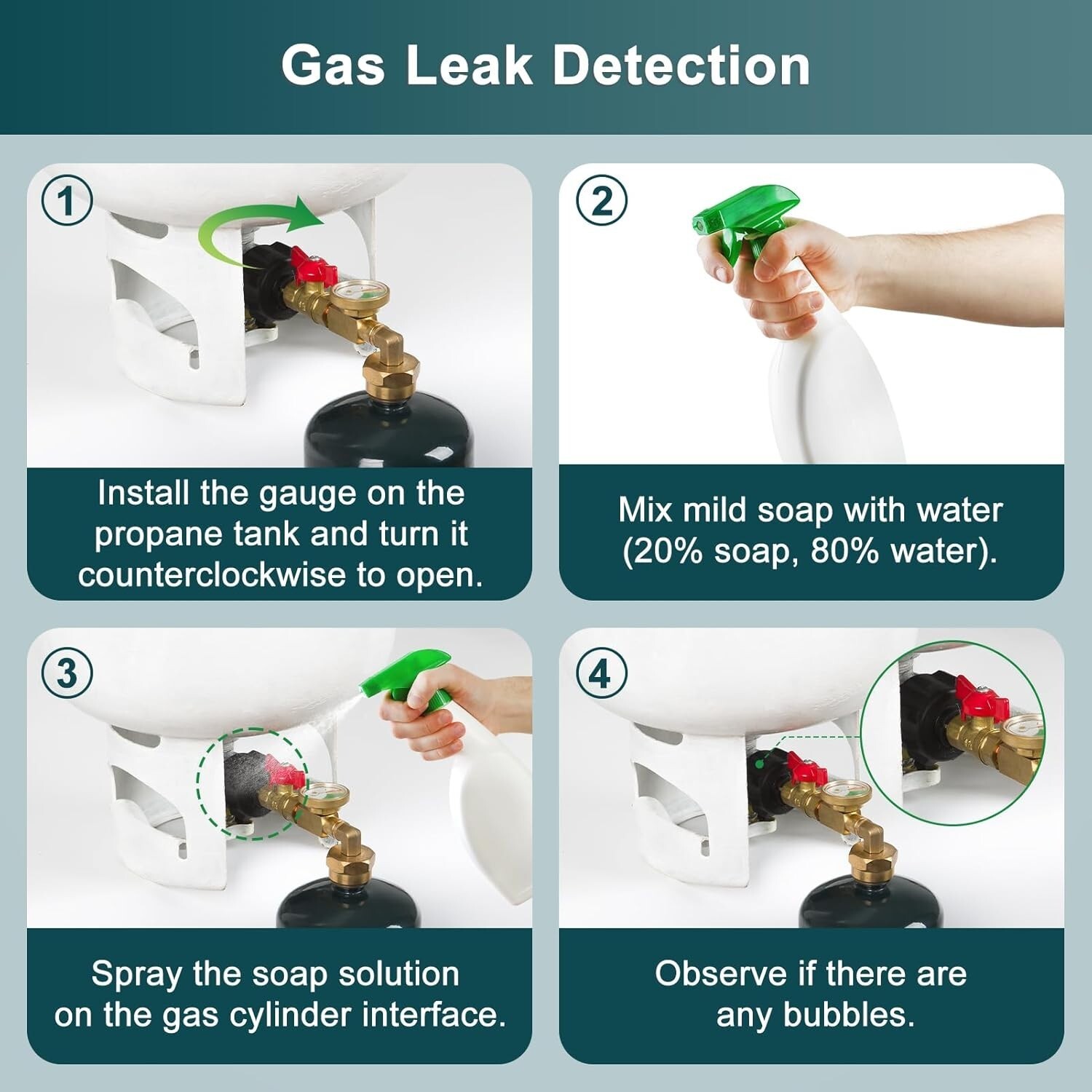 Gas Leak Detection

1
Install the gauge on the propane tank and turn it counterclockwise to open.

2
Mix mild soap with water (20% soap, 80% water).

3
Spray the soap solution on the gas cylinder interface.

4
Observe if there are any bubbles.