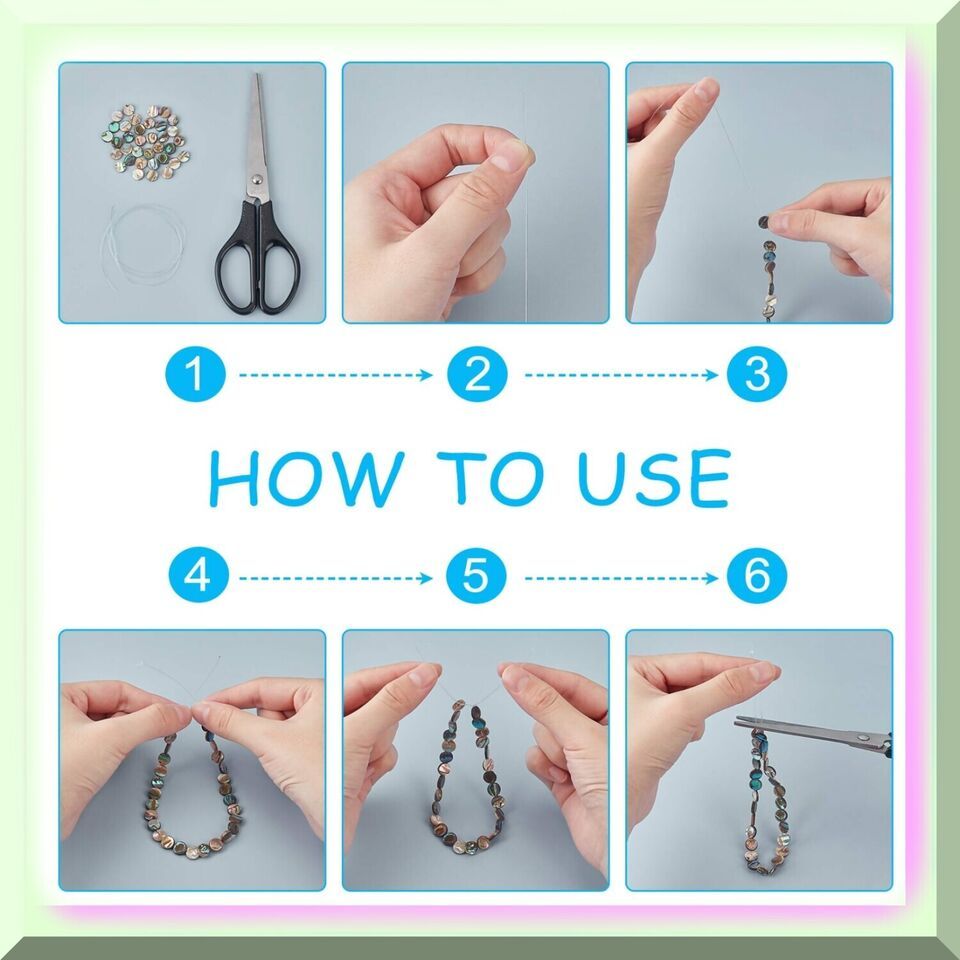 1
2
3
HOW TO USE
4
5
6