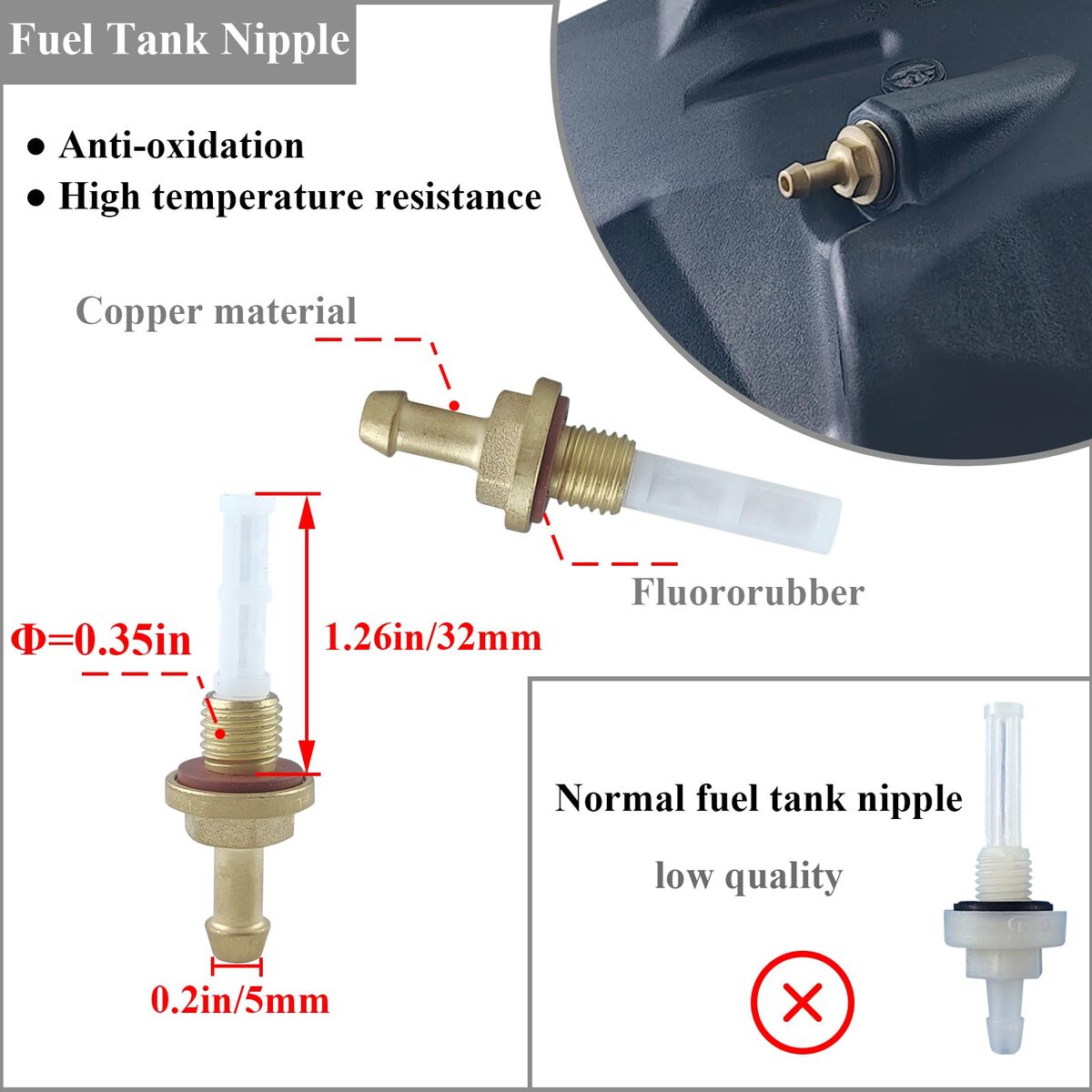 Fuel Tank Nipple

● Anti-oxidation
● High temperature resistance

Copper material

Fluororubber

Φ=0.35in

1.26in/32mm

0.2in/5mm

Normal fuel tank nipple

low quality