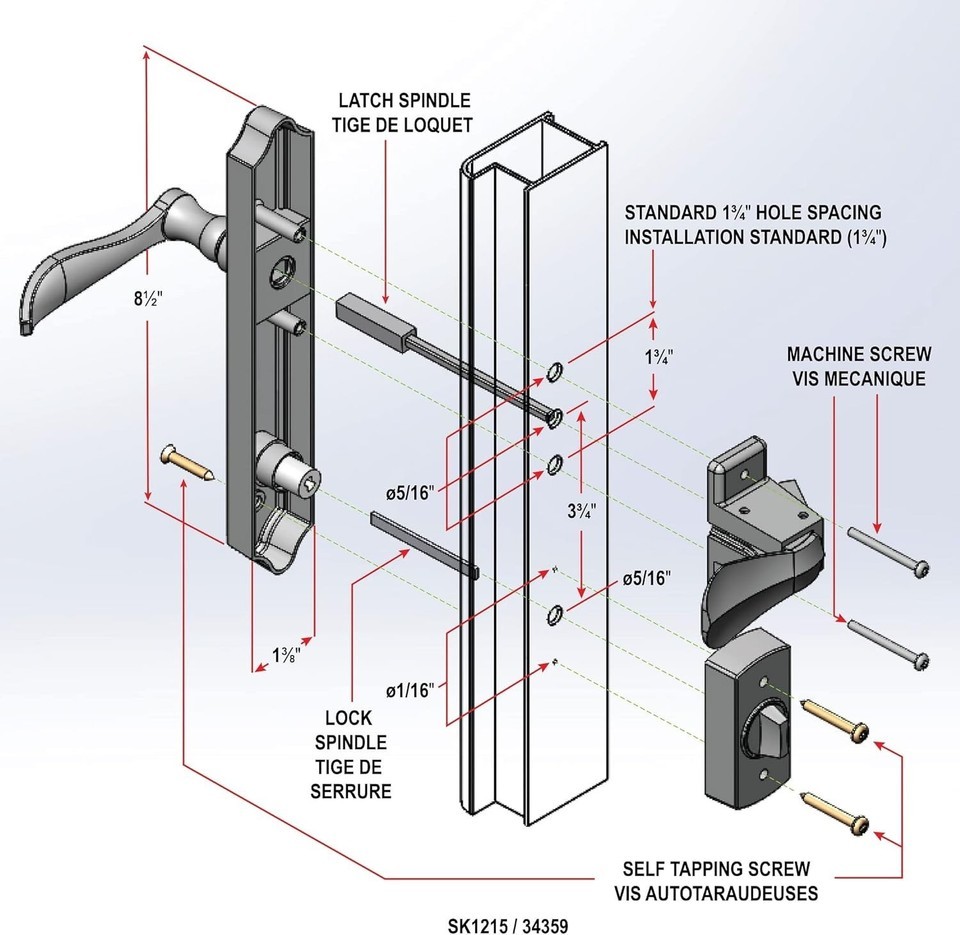 LATCH SPINDLE
TIGE DE LOQUET

STANDARD 1¾" HOLE SPACING
INSTALLATION STANDARD (1¾")

8½"

1¾"

MACHINE SCREW
VIS MECANIQUE

ø5/16"

3¾"

ø5/16"

1⅜"

ø1/16"

LOCK
SPINDLE
TIGE DE
SERRURE

SELF TAPPING SCREW
VIS AUTOTARAUDEUSES

SK1215 / 34359