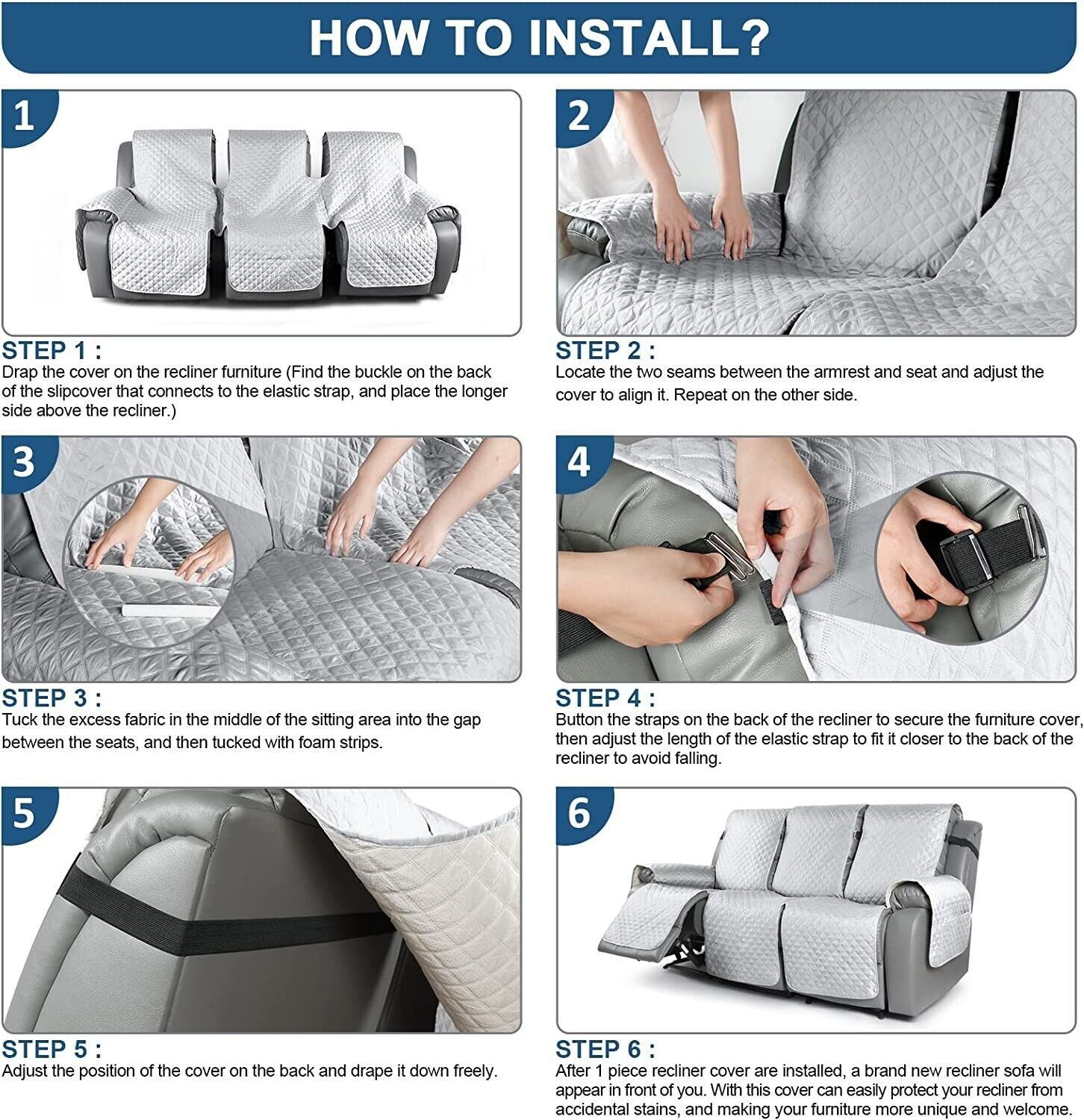 HOW TO INSTALL?

1

STEP 1 :
Drap the cover on the recliner furniture (Find the buckle on the back of the slipcover that connects to the elastic strap, and place the longer side above the recliner.)

2

STEP 2 :
Locate the two seams between the armrest and seat and adjust the cover to align it. Repeat on the other side.

3

STEP 3 :
Tuck the excess fabric in the middle of the sitting area into the gap between the seats, and then tucked with foam strips.

4

STEP 4 :
Button the straps on the back of the recliner to secure the furniture cover, then adjust the length of the elastic strap to fit it closer to the back of the recliner to avoid falling.

5

STEP 5 :
Adjust the position of the cover on the back and drape it down freely.

6

STEP 6 :
After 1 piece recliner cover are installed, a brand new recliner sofa will appear in front of you. With this cover can easily protect your recliner from accidental stains, and making your furniture more unique and welcome.