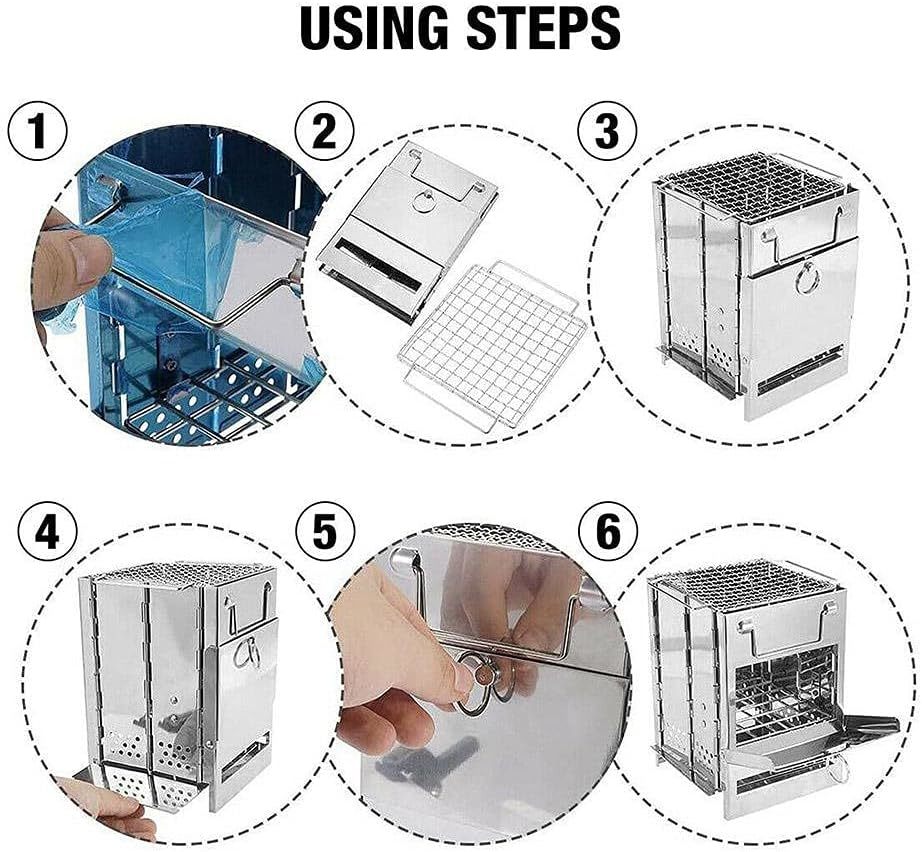 USING STEPS

1

2

3

4

5

6